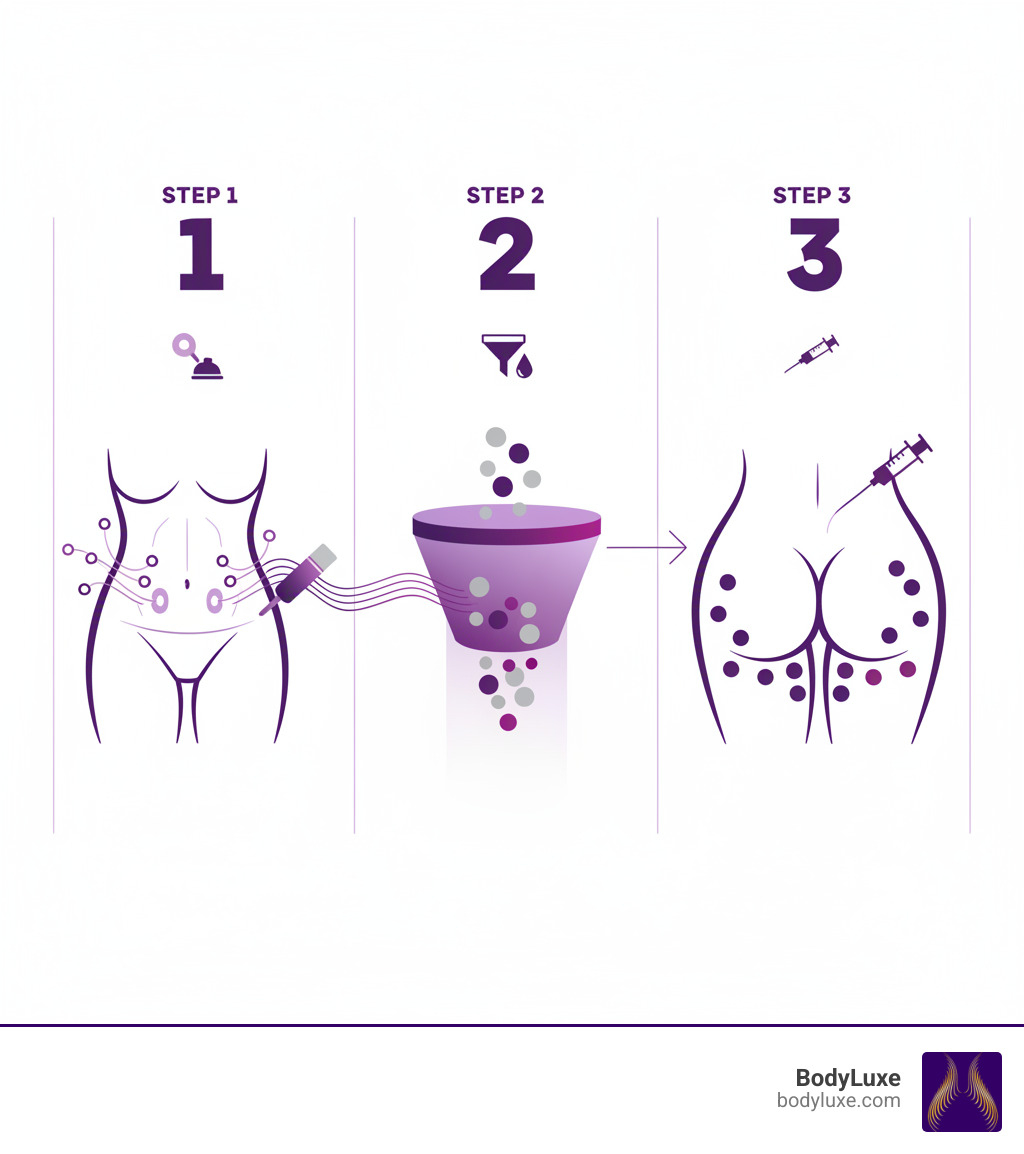 STEP 1
1

STEP 2
2

STEP 3
3

BodyLuxe
bodyluxe.com