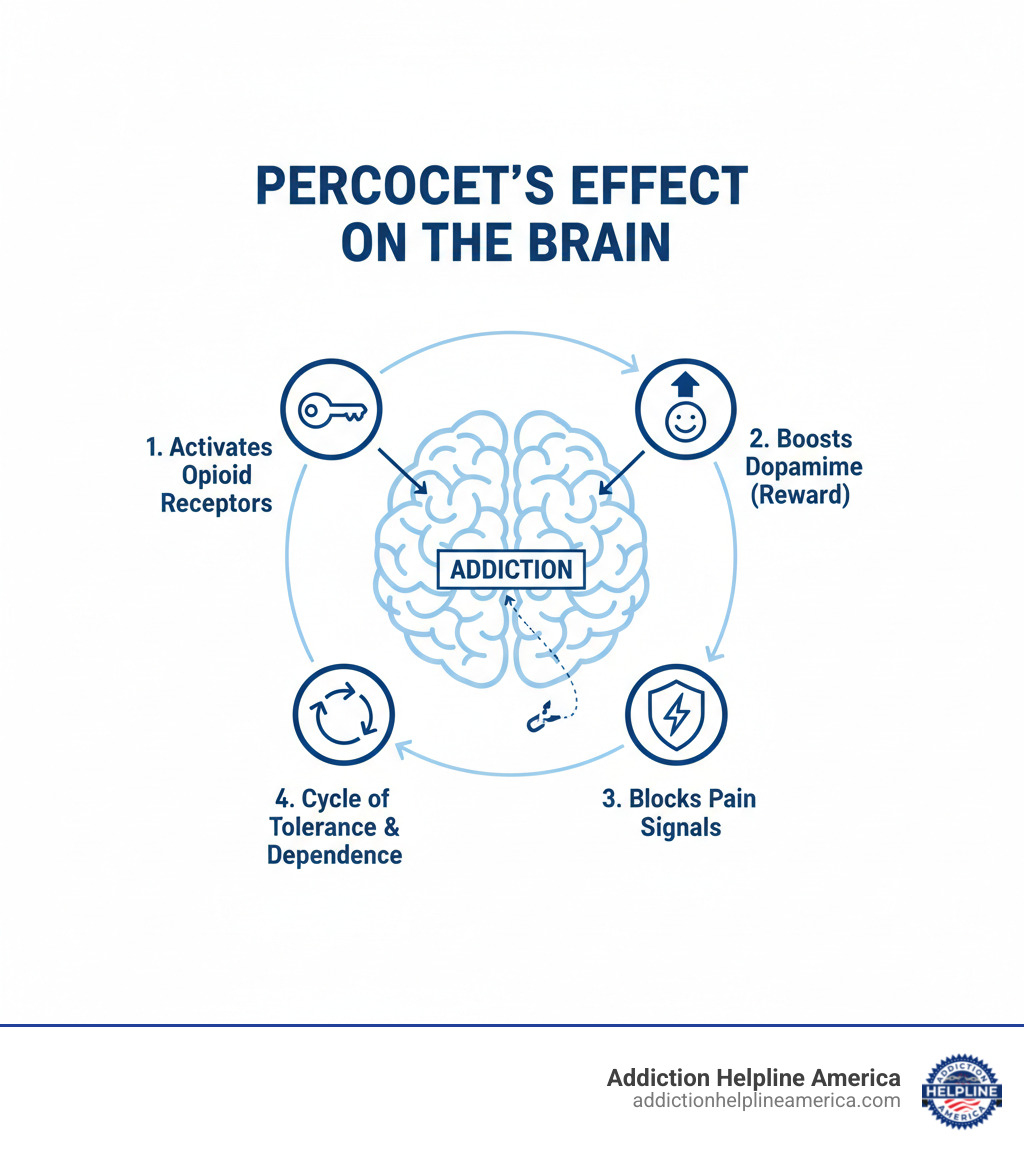 PERCOCET'S EFFECT ON THE BRAIN

1. Activates Opioid Receptors

2. Boosts Dopamime (Reward)

ADDICTION

3. Blocks Pain Signals

4. Cycle of Tolerance & Dependence

Addiction Helpline America
addictionhelplineamerica.com

ADDICTION HELPLINE AMERICA