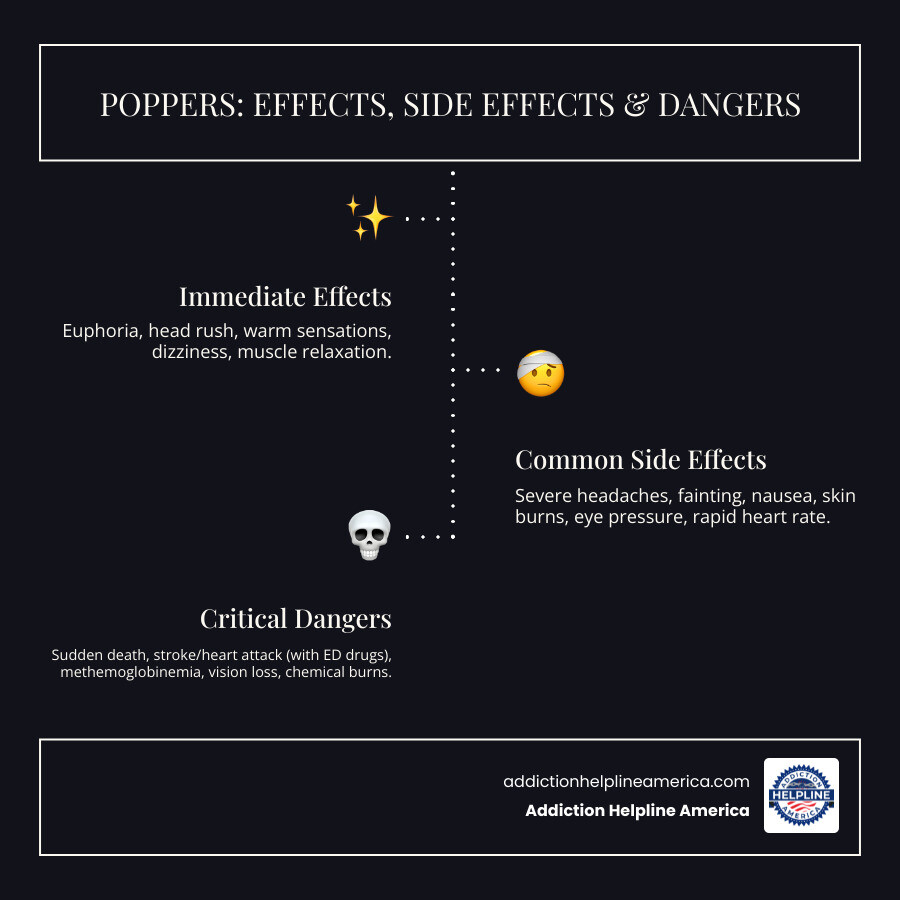 POPPERS: EFFECTS, SIDE EFFECTS & DANGERS

Immediate Effects

Euphoria, head rush, warm sensations, dizziness, muscle relaxation.

Common Side Effects

Severe headaches, fainting, nausea, skin burns, eye pressure, rapid heart rate.

Critical Dangers

Sudden death, stroke/heart attack (with ED drugs), methemoglobinemia, vision loss, chemical burns.

addictionhelplineamerica.com

Addiction Helpline America

ADDICTION HELPLINE AMERICA