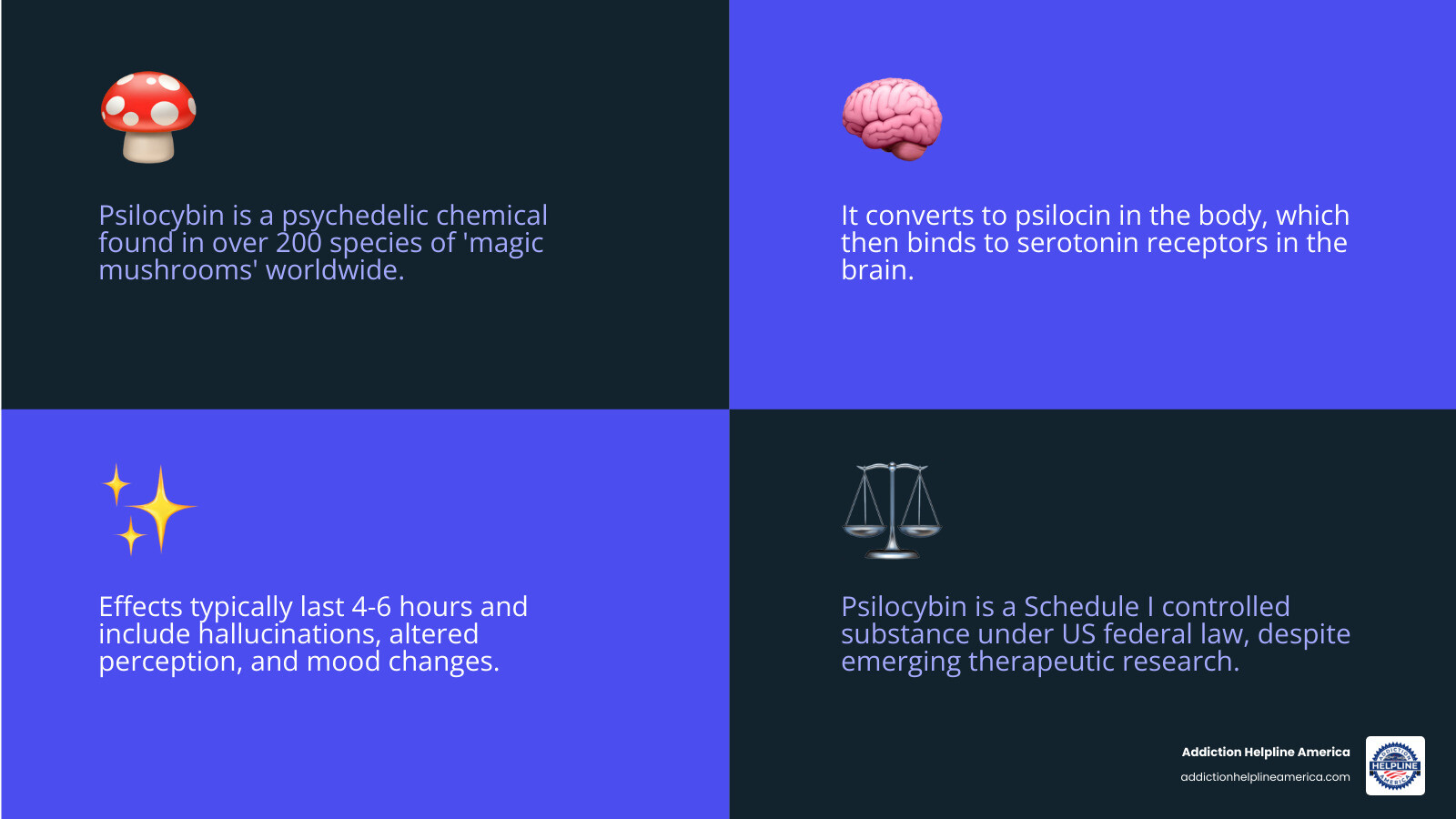 Psilocybin is a psychedelic chemical found in over 200 species of 'magic mushrooms' worldwide.

It converts to psilocin in the body, which then binds to serotonin receptors in the brain.

Effects typically last 4-6 hours and include hallucinations, altered perception, and mood changes.

Psilocybin is a Schedule I controlled substance under US federal law, despite emerging therapeutic research.

Addiction Helpline America
addictionhelplineamerica.com

ADDICTION HELPLINE AMERICA