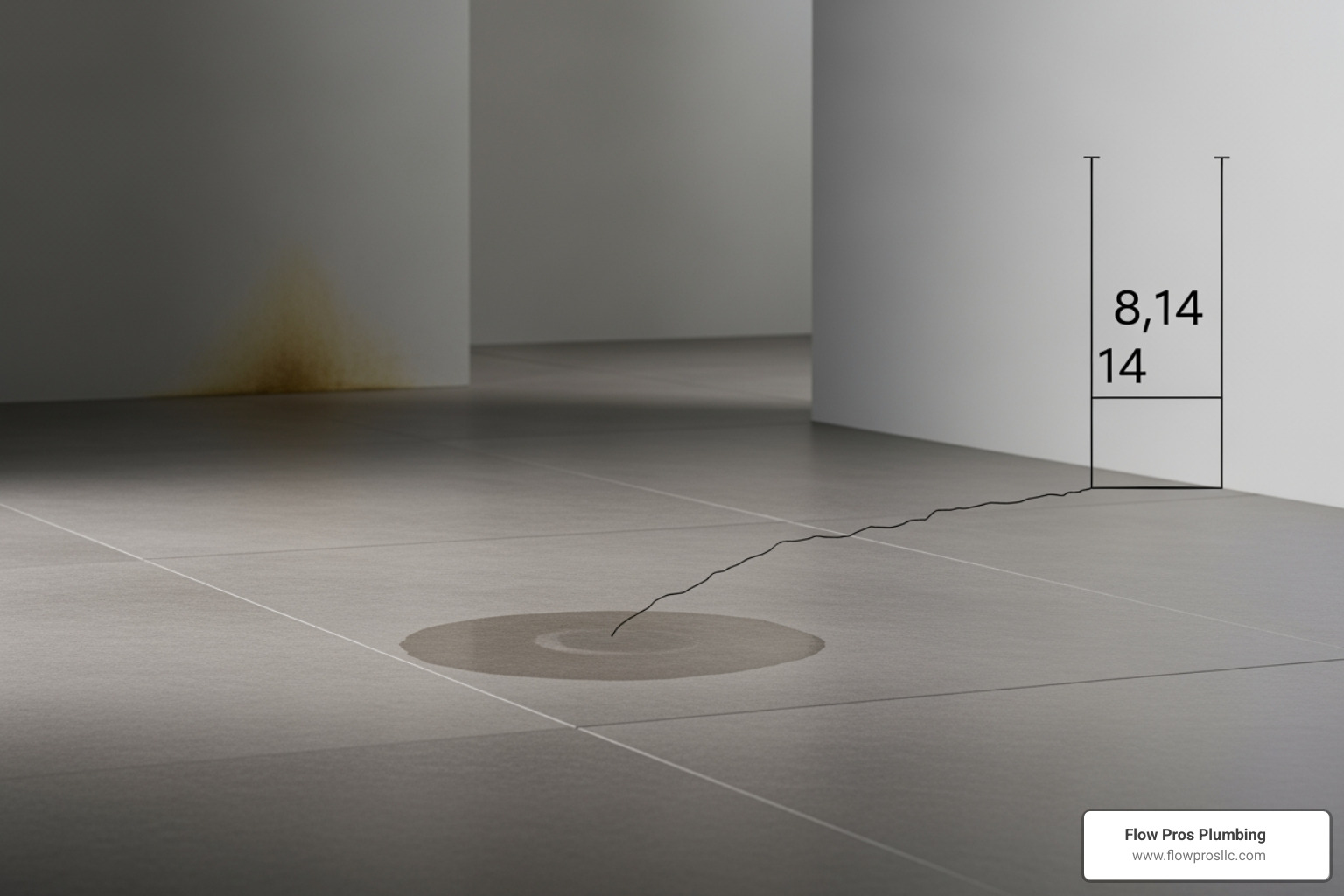 8,14
14

Flow Pros Plumbing
www.flowprosllc.com