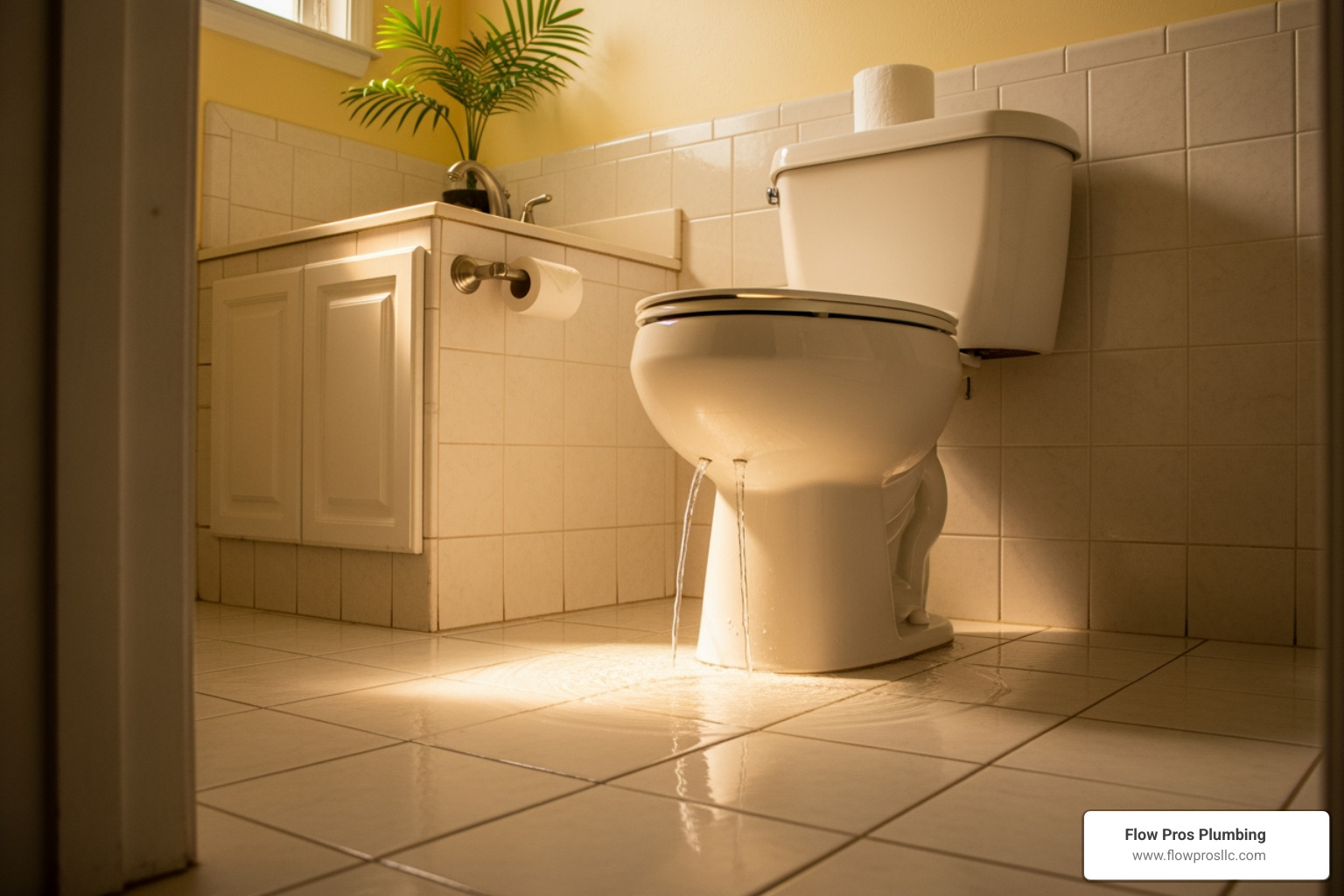 Flow Pros Plumbing
www.flowprosllc.com