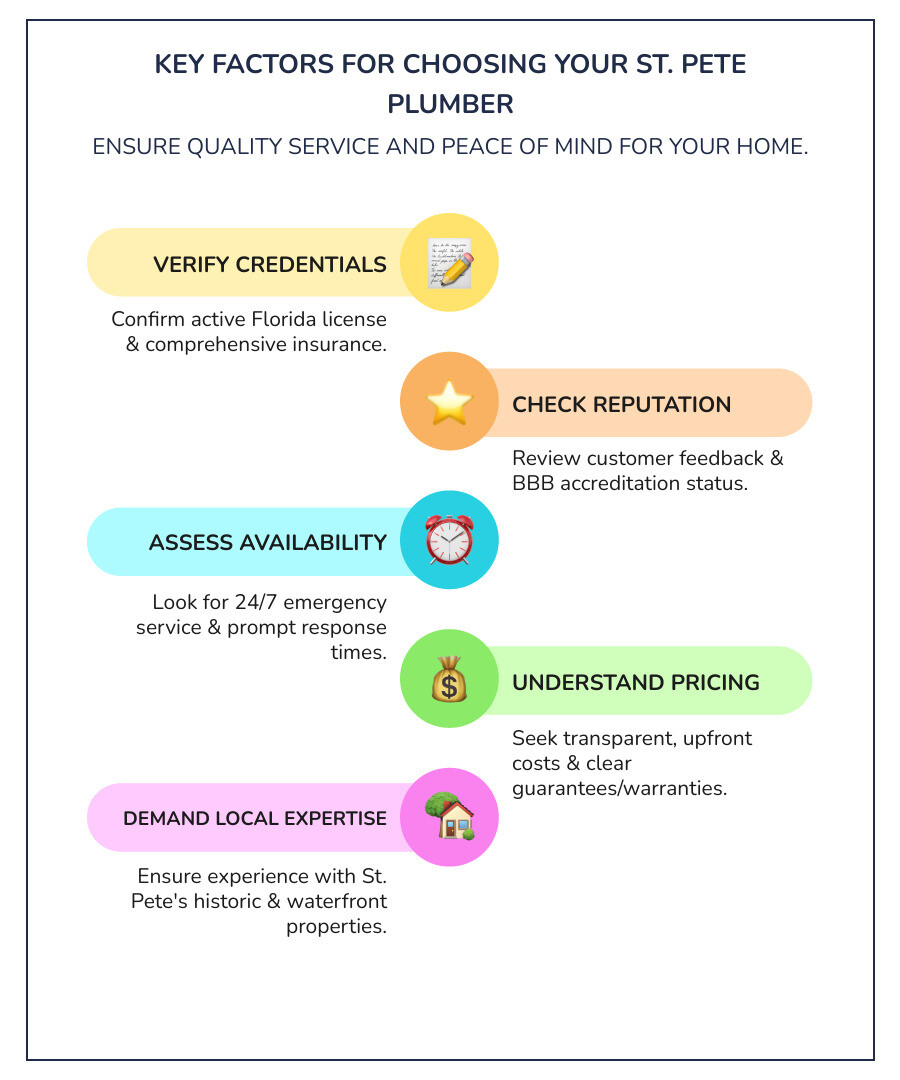 KEY FACTORS FOR CHOOSING YOUR ST. PETE PLUMBER

ENSURE QUALITY SERVICE AND PEACE OF MIND FOR YOUR HOME.

VERIFY CREDENTIALS

Confirm active Florida license & comprehensive insurance.

CHECK REPUTATION

Review customer feedback & BBB accreditation status.

ASSESS AVAILABILITY

Look for 24/7 emergency service & prompt response times.

UNDERSTAND PRICING

Seek transparent, upfront costs & clear guarantees/warranties.

DEMAND LOCAL EXPERTISE

Ensure experience with St. Pete's historic & waterfront properties.