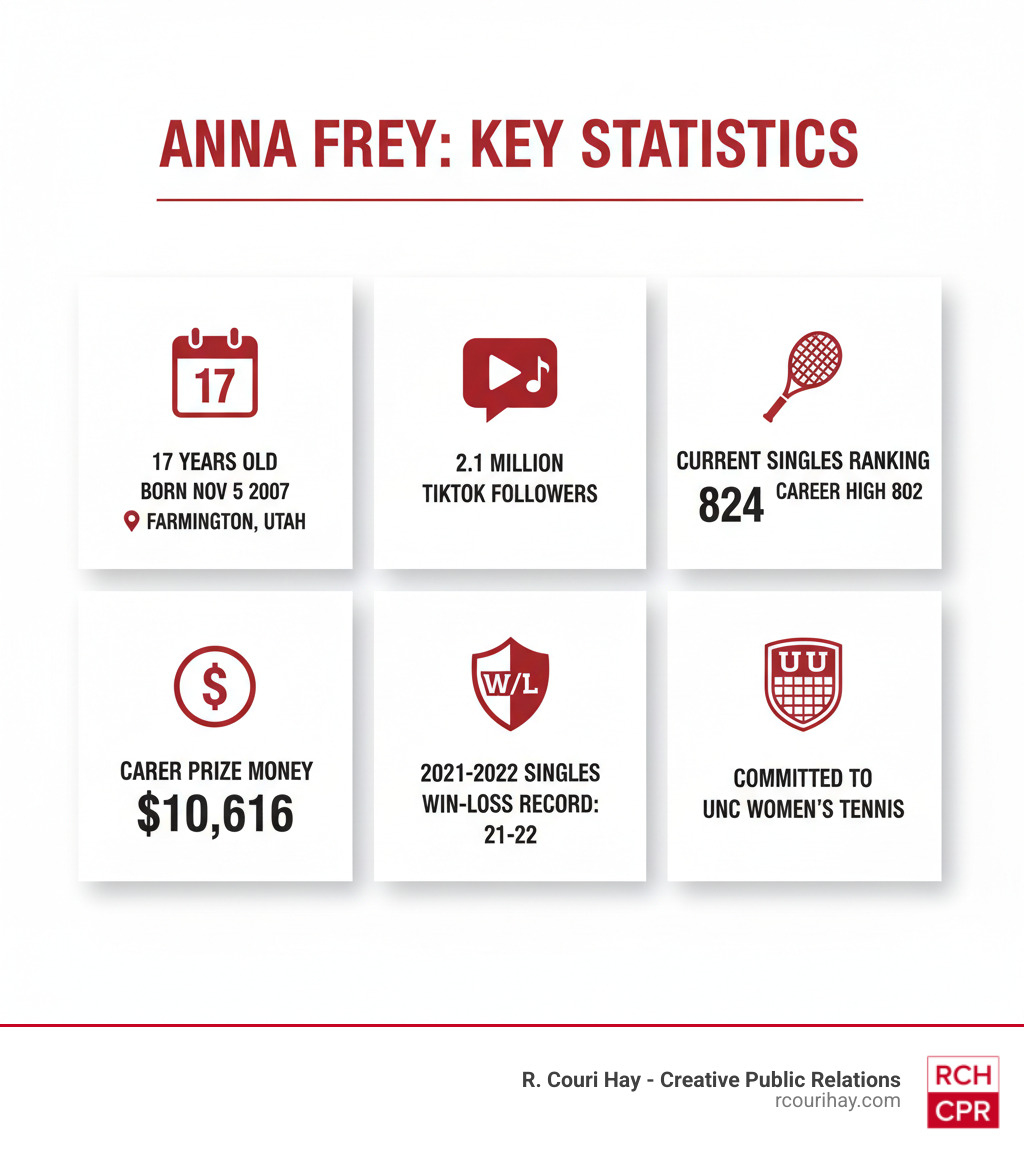 ANNA FREY: KEY STATISTICS

17

17 YEARS OLD
BORN NOV 5 2007
FARMINGTON, UTAH

2.1 MILLION
TIKTOK FOLLOWERS

CURRENT SINGLES RANKING
824 CAREER HIGH 802

$

CARER PRIZE MONEY
$10,616

W/L

2021-2022 SINGLES
WIN-LOSS RECORD:
21-22

UU

COMMITTED TO
UNC WOMEN'S TENNIS

R. Couri Hay - Creative Public Relations
rcourihay.com

RCH
CPR