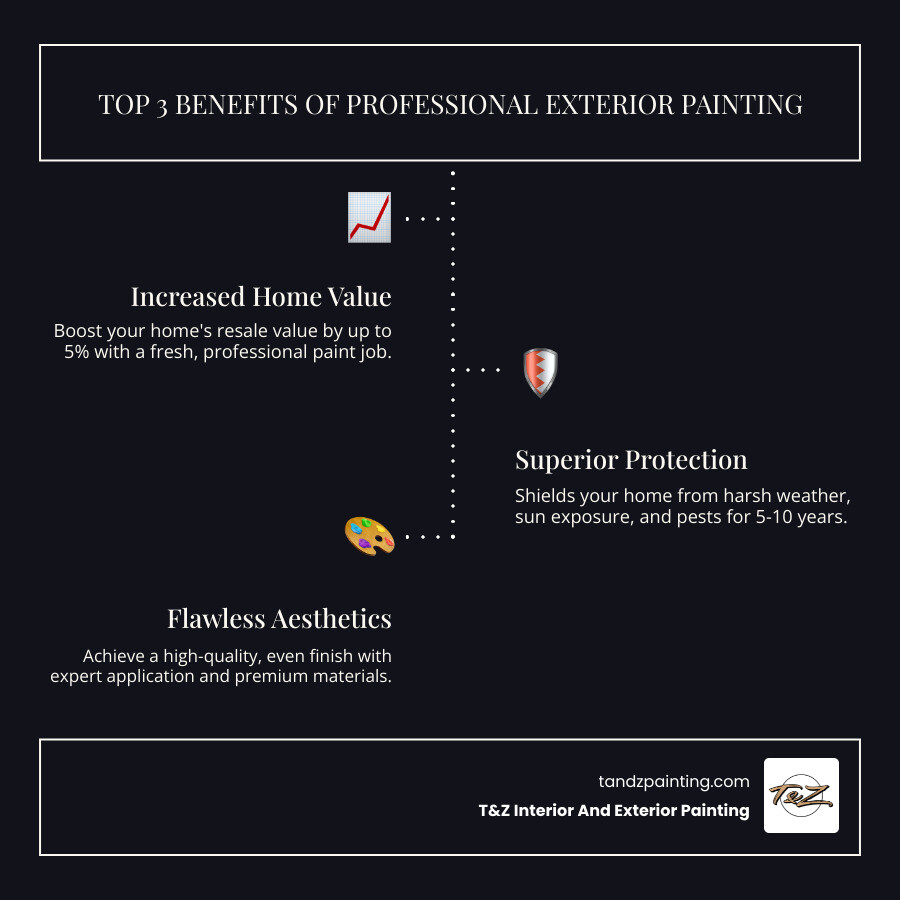 TOP 3 BENEFITS OF PROFESSIONAL EXTERIOR PAINTING

Increased Home Value

Boost your home's resale value by up to 5% with a fresh, professional paint job.

Superior Protection

Shields your home from harsh weather, sun exposure, and pests for 5-10 years.

Flawless Aesthetics

Achieve a high-quality, even finish with expert application and premium materials.

tandzpainting.com

T&Z Interior And Exterior Painting

T&Z