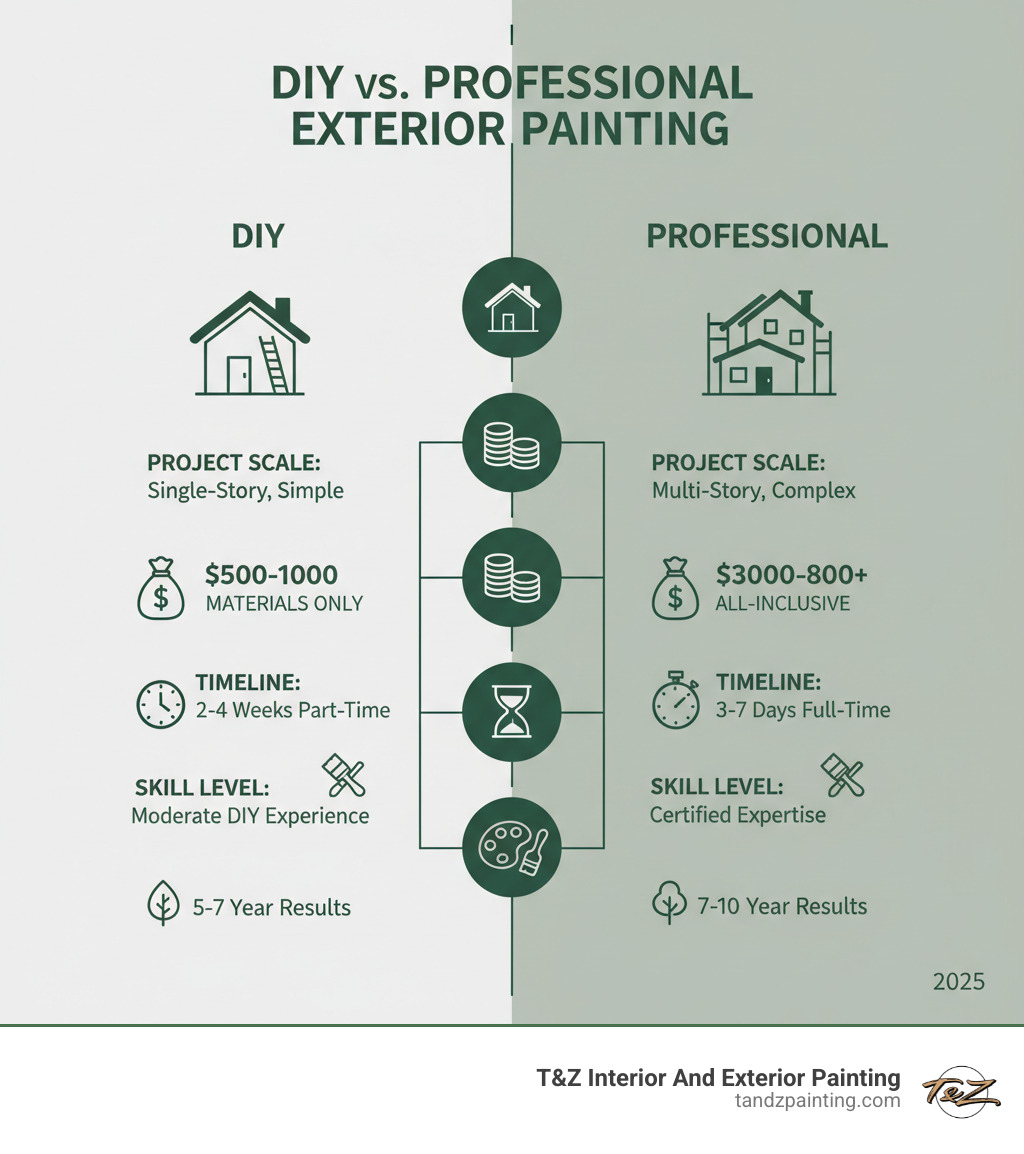 DIY vs. PROFESSIONAL EXTERIOR PAINTING

DIY

PROJECT SCALE:
Single-Story, Simple

$500-1000
MATERIALS ONLY

TIMELINE:
2-4 Weeks Part-Time

SKILL LEVEL:
Moderate DIY Experience

5-7 Year Results

PROFESSIONAL

PROJECT SCALE:
Multi-Story, Complex

$3000-800+
ALL-INCLUSIVE

TIMELINE:
3-7 Days Full-Time

SKILL LEVEL:
Certified Expertise

7-10 Year Results

2025

T&Z Interior And Exterior Painting
tandzpainting.com

T&Z