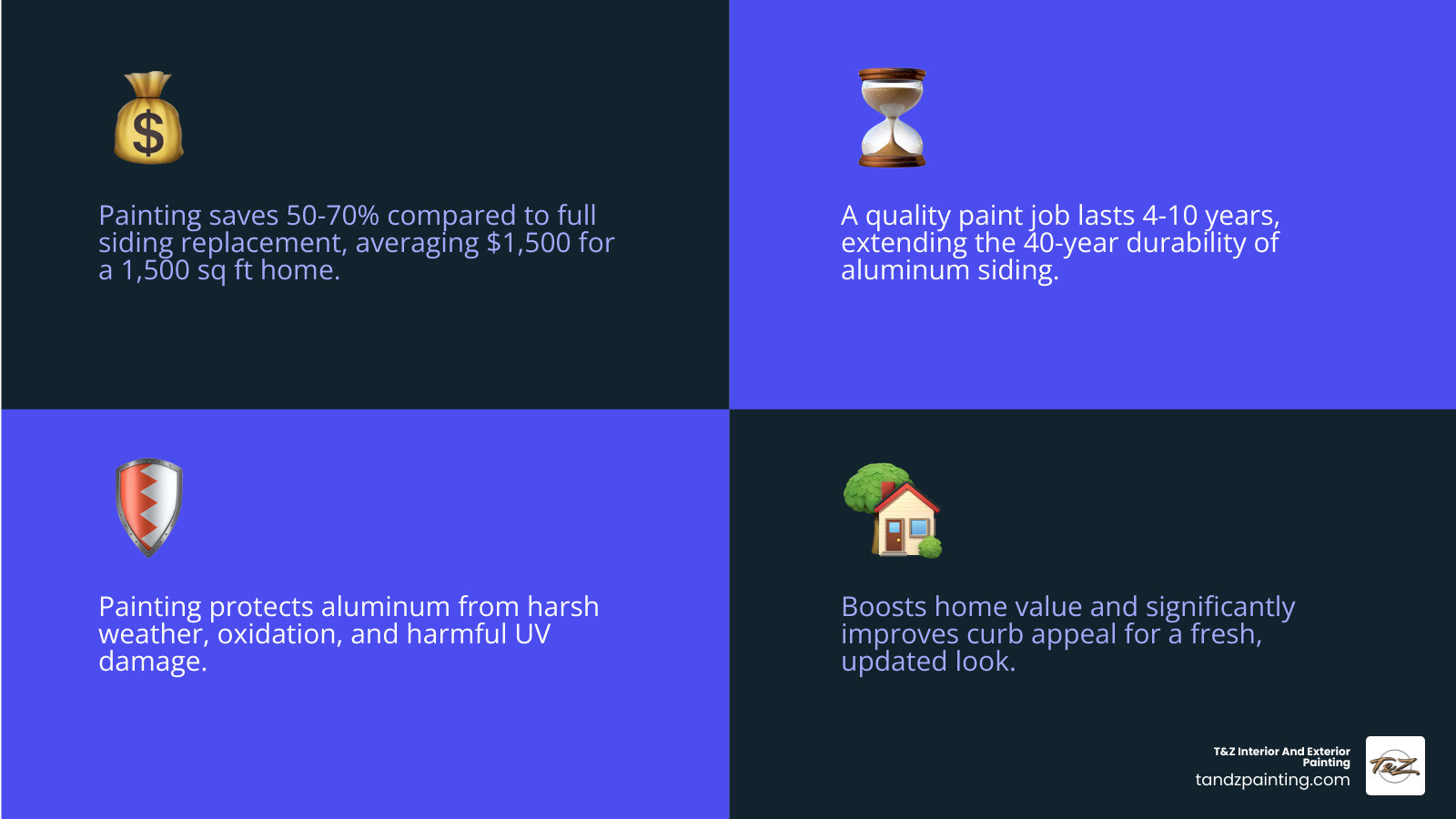 Painting saves 50-70% compared to full siding replacement, averaging $1,500 for a 1,500 sq ft home.

A quality paint job lasts 4-10 years, extending the 40-year durability of aluminum siding.

Painting protects aluminum from harsh weather, oxidation, and harmful UV damage.

Boosts home value and significantly improves curb appeal for a fresh, updated look.

T&Z Interior And Exterior Painting
tandzpainting.com

T&Z