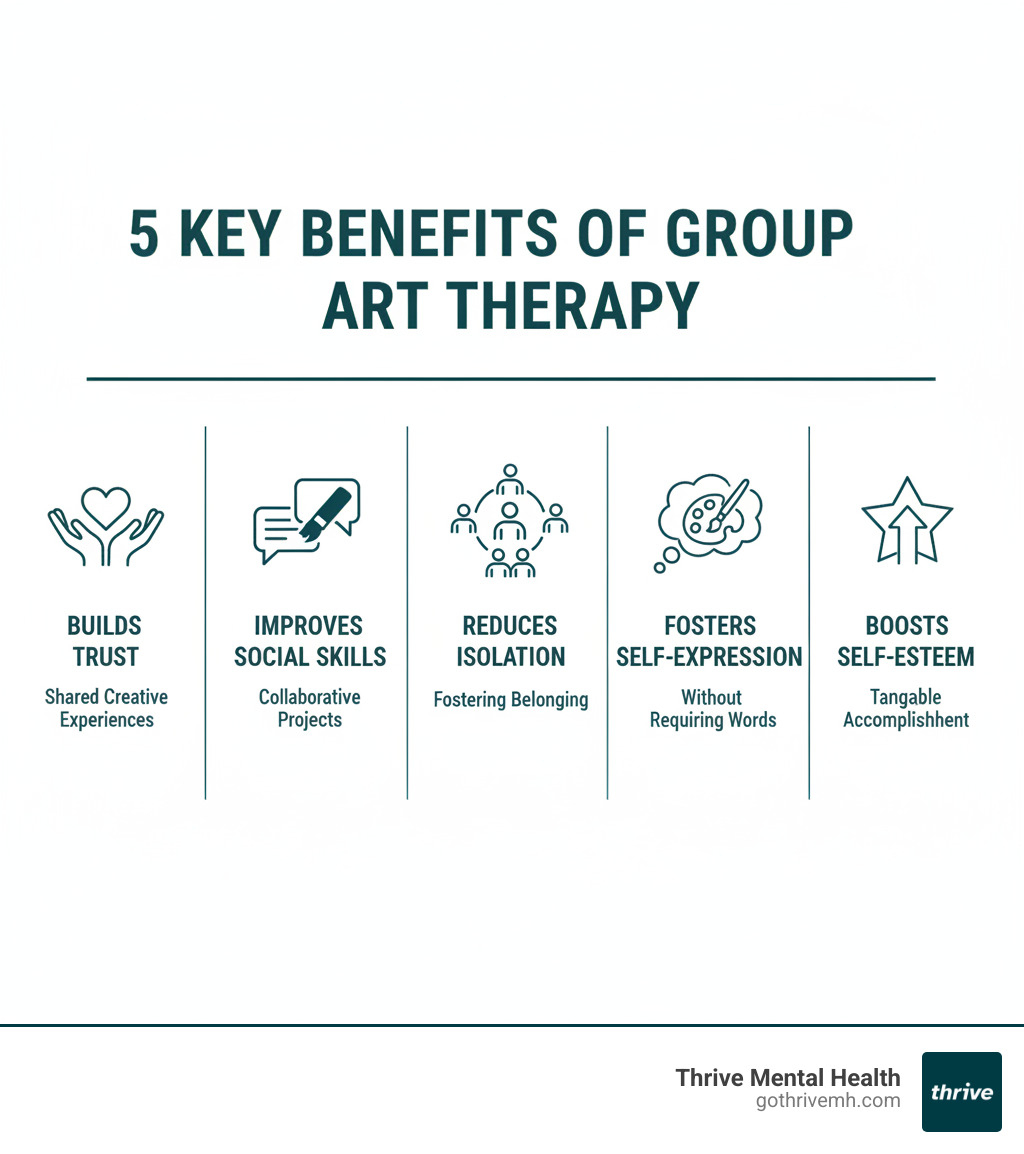 5 KEY BENEFITS OF GROUP ART THERAPY

BUILDS TRUST
Shared Creative Experiences

IMPROVES SOCIAL SKILLS
Collaborative Projects

REDUCES ISOLATION
Fostering Belonging

FOSTERS SELF-EXPRESSION
Without Requiring Words

BOOSTS SELF-ESTEEM
Tangable Accomplishhent

Thrive Mental Health
gothrivemh.com
thrive