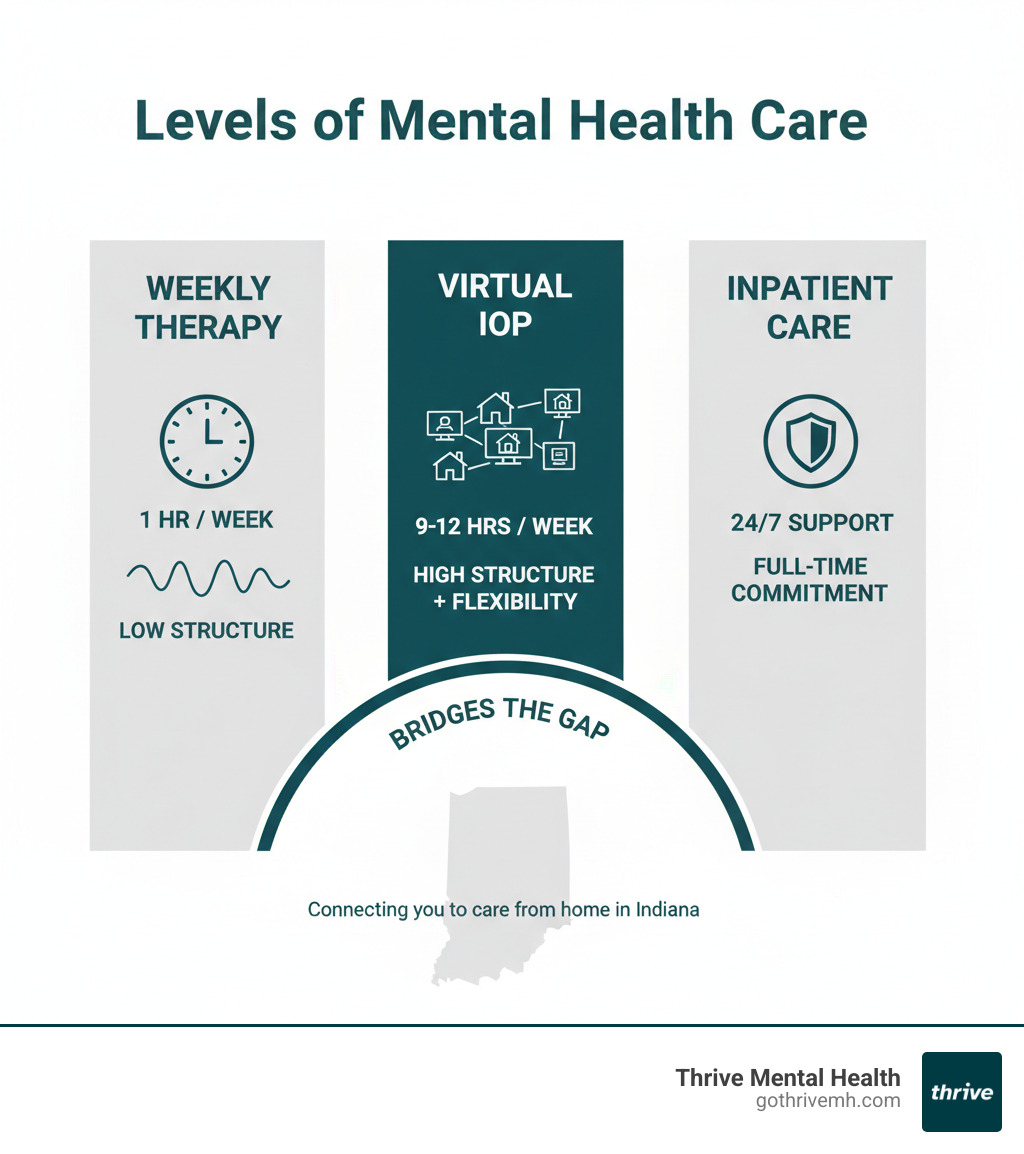 Levels of Mental Health Care

WEEKLY THERAPY

1 HR / WEEK

LOW STRUCTURE

VIRTUAL IOP

9-12 HRS / WEEK

HIGH STRUCTURE + FLEXIBILITY

INPATIENT CARE

24/7 SUPPORT

FULL-TIME COMMITMENT

BRIDGES THE GAP

Connecting you to care from home in Indiana

Thrive Mental Health
gothrivemh.com

thrive