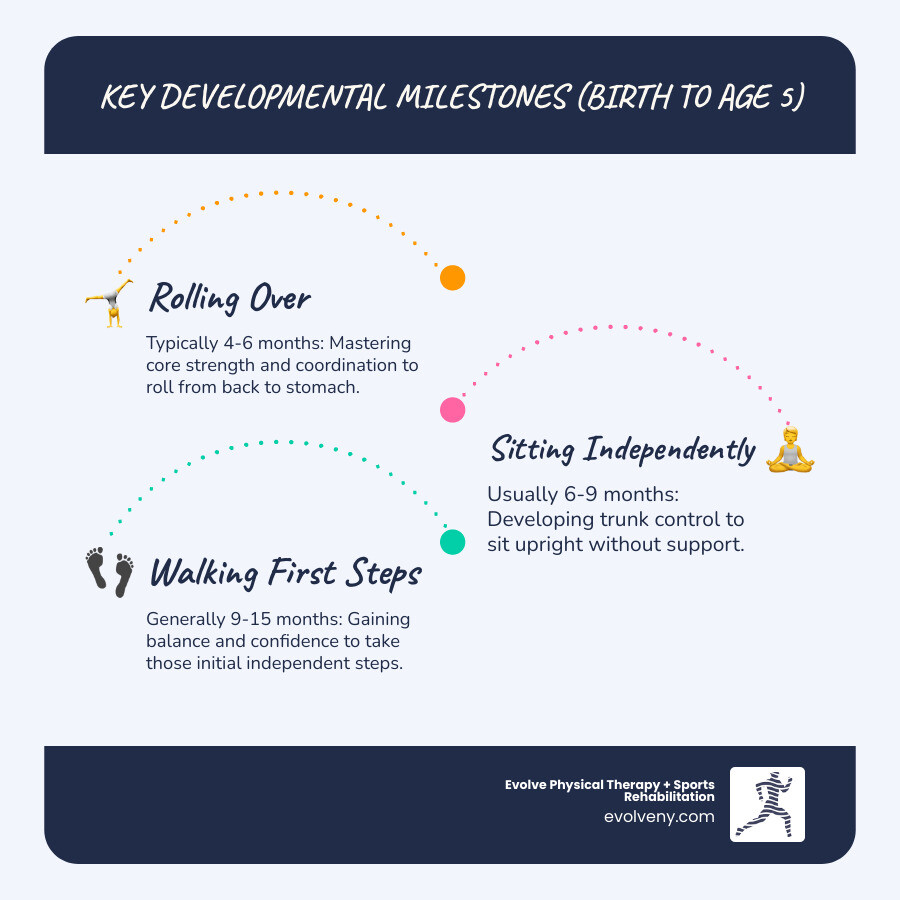 KEY DEVELOPMENTAL MILESTONES (BIRTH TO AGE 5)

Rolling Over

Typically 4-6 months: Mastering core strength and coordination to roll from back to stomach.

Sitting Independently

Usually 6-9 months: Developing trunk control to sit upright without support.

Walking First Steps

Generally 9-15 months: Gaining balance and confidence to take those initial independent steps.

Evolve Physical Therapy + Sports Rehabilitation
evolveny.com