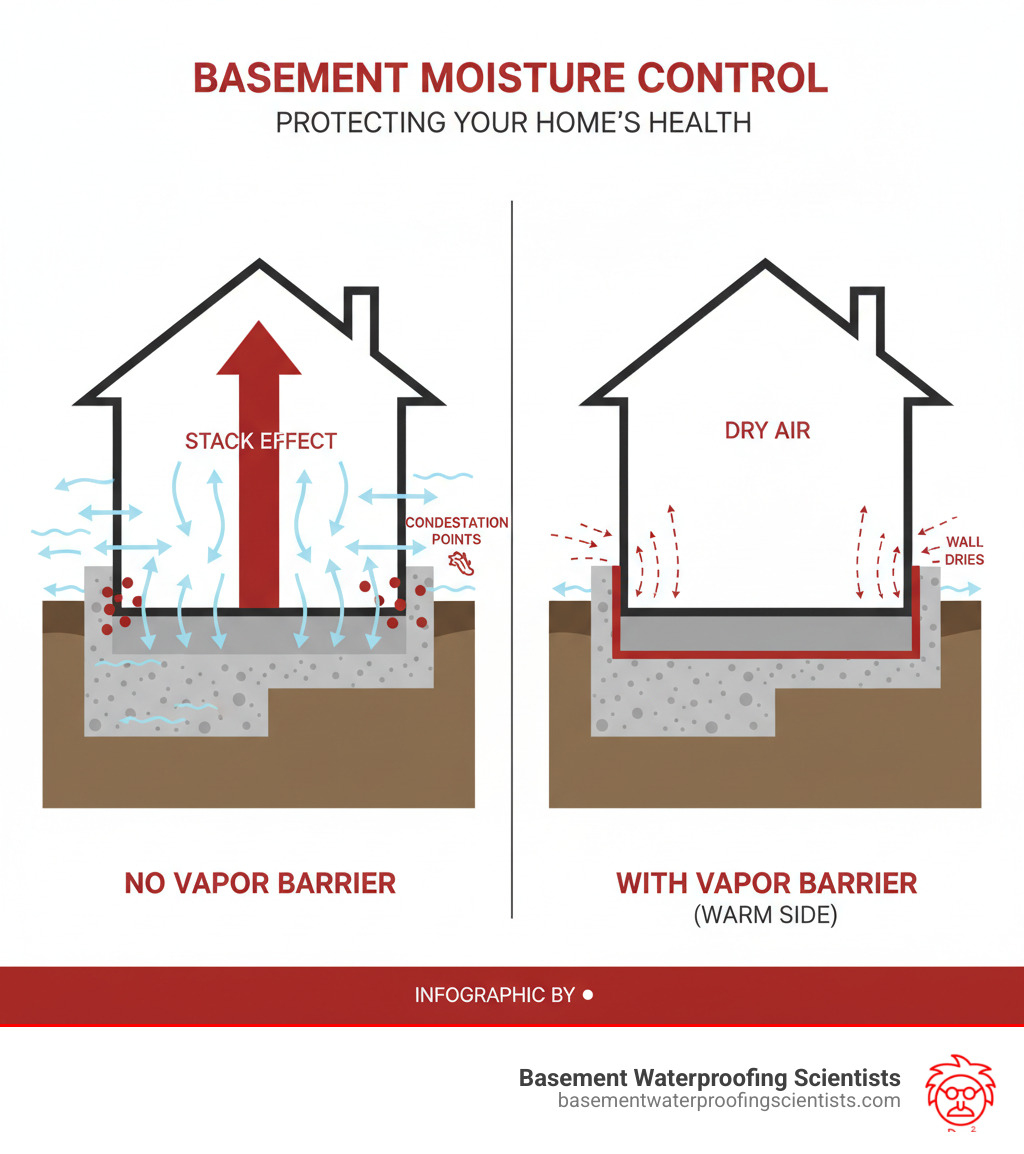 BASEMENT MOISTURE CONTROL
PROTECTING YOUR HOME'S HEALTH

STACK EFFECT

CONDESTATION POINTS

NO VAPOR BARRIER

DRY AIR

WALL DRIES

WITH VAPOR BARRIER
(WARM SIDE)

INFOGRAPHIC BY

Basement Waterproofing Scientists
basementwaterproofingscientists.com