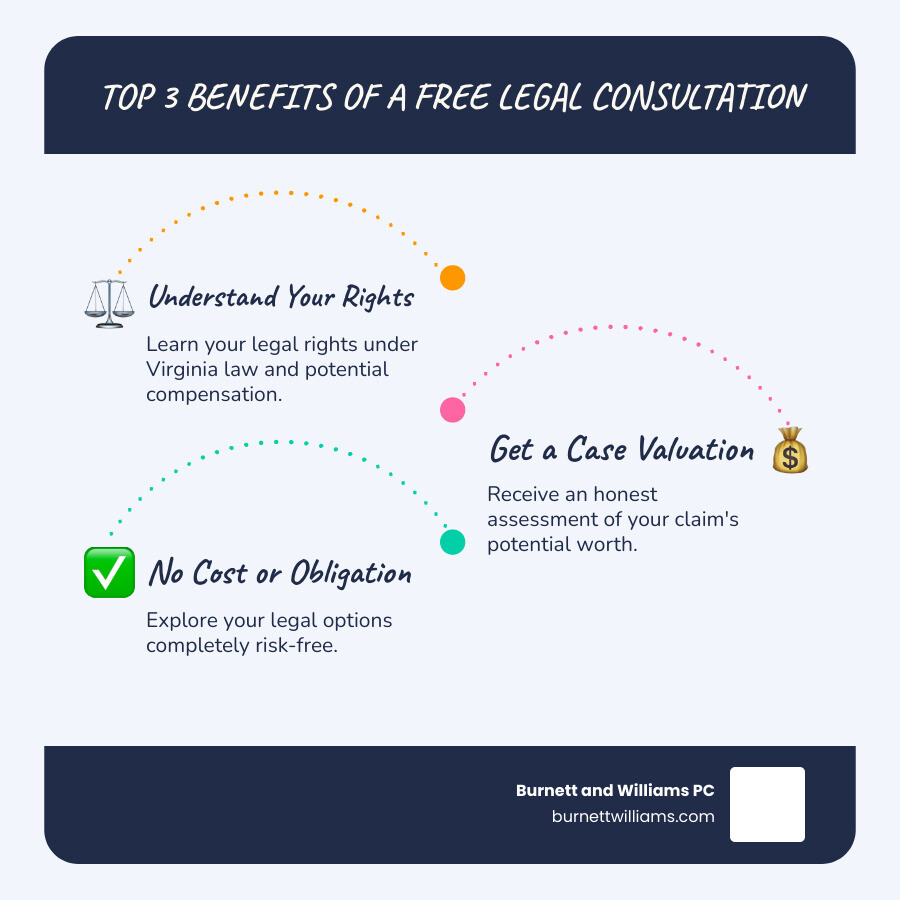 TOP 3 BENEFITS OF A FREE LEGAL CONSULTATION

Understand Your Rights

Learn your legal rights under Virginia law and potential compensation.

Get a Case Valuation

Receive an honest assessment of your claim's potential worth.

No Cost or Obligation

Explore your legal options completely risk-free.

Burnett and Williams PC
burnettwilliams.com