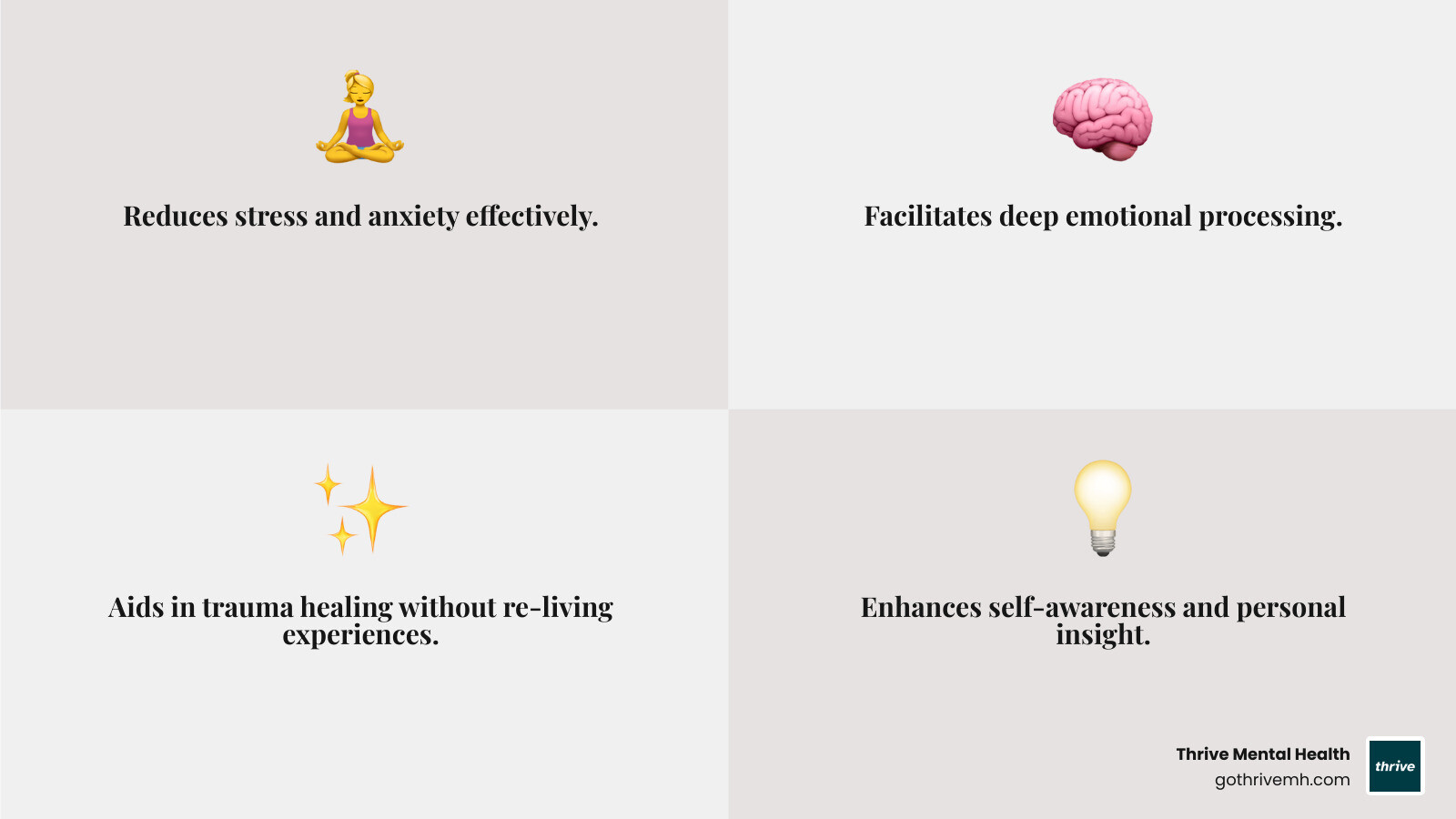 Reduces stress and anxiety effectively.

Facilitates deep emotional processing.

Aids in trauma healing without re-living experiences.

Enhances self-awareness and personal insight.

Thrive Mental Health
gothrivemh.com

thrive