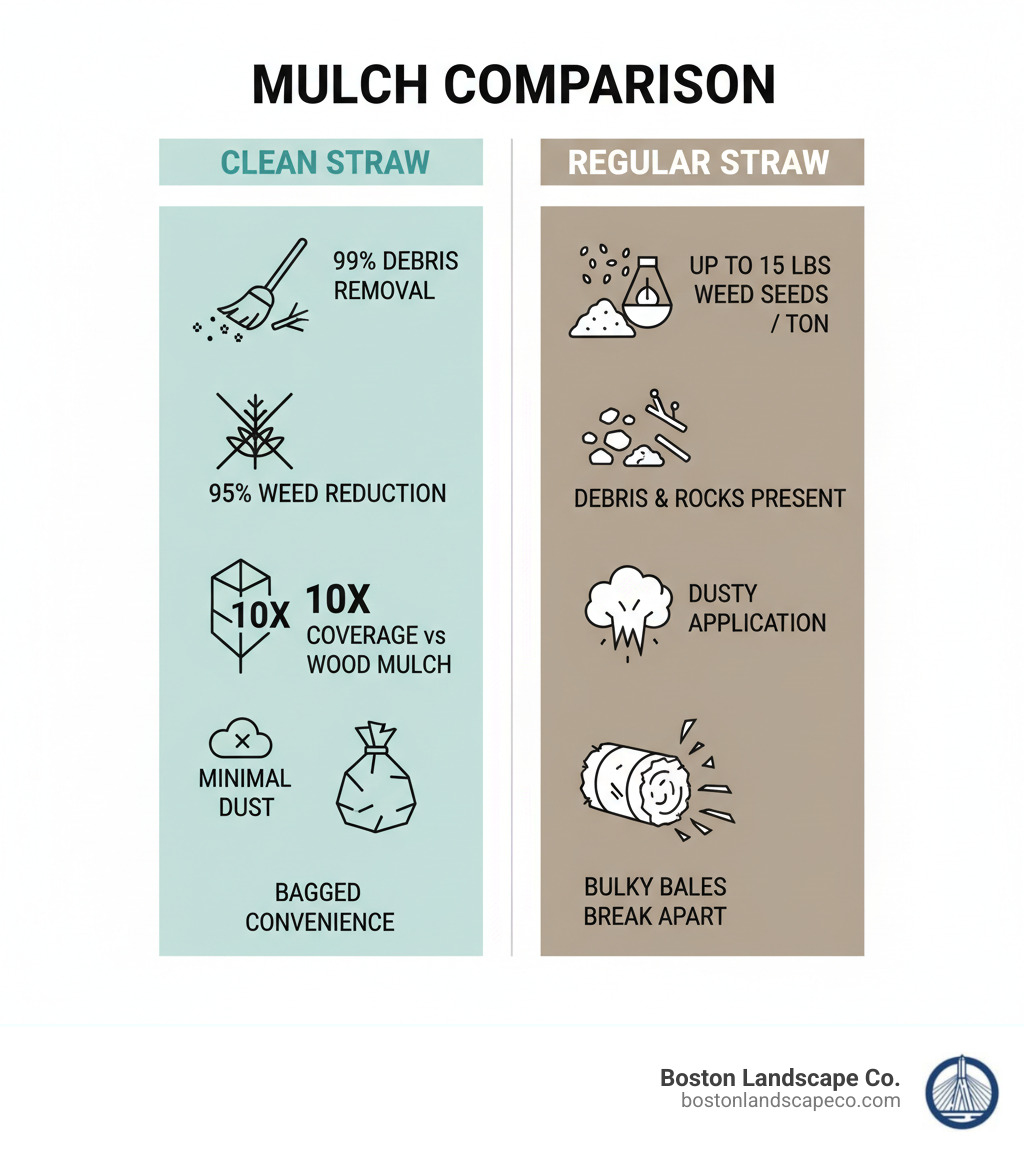 MULCH COMPARISON

CLEAN STRAW

99% DEBRIS REMOVAL

95% WEED REDUCTION

10X

10X COVERAGE vs WOOD MULCH

MINIMAL DUST

BAGGED CONVENIENCE

REGULAR STRAW

UP TO 15 LBS WEED SEEDS / TON

DEBRIS & ROCKS PRESENT

DUSTY APPLICATION

BULKY BALES BREAK APART

Boston Landscape Co.
bostonlandscapeco.com