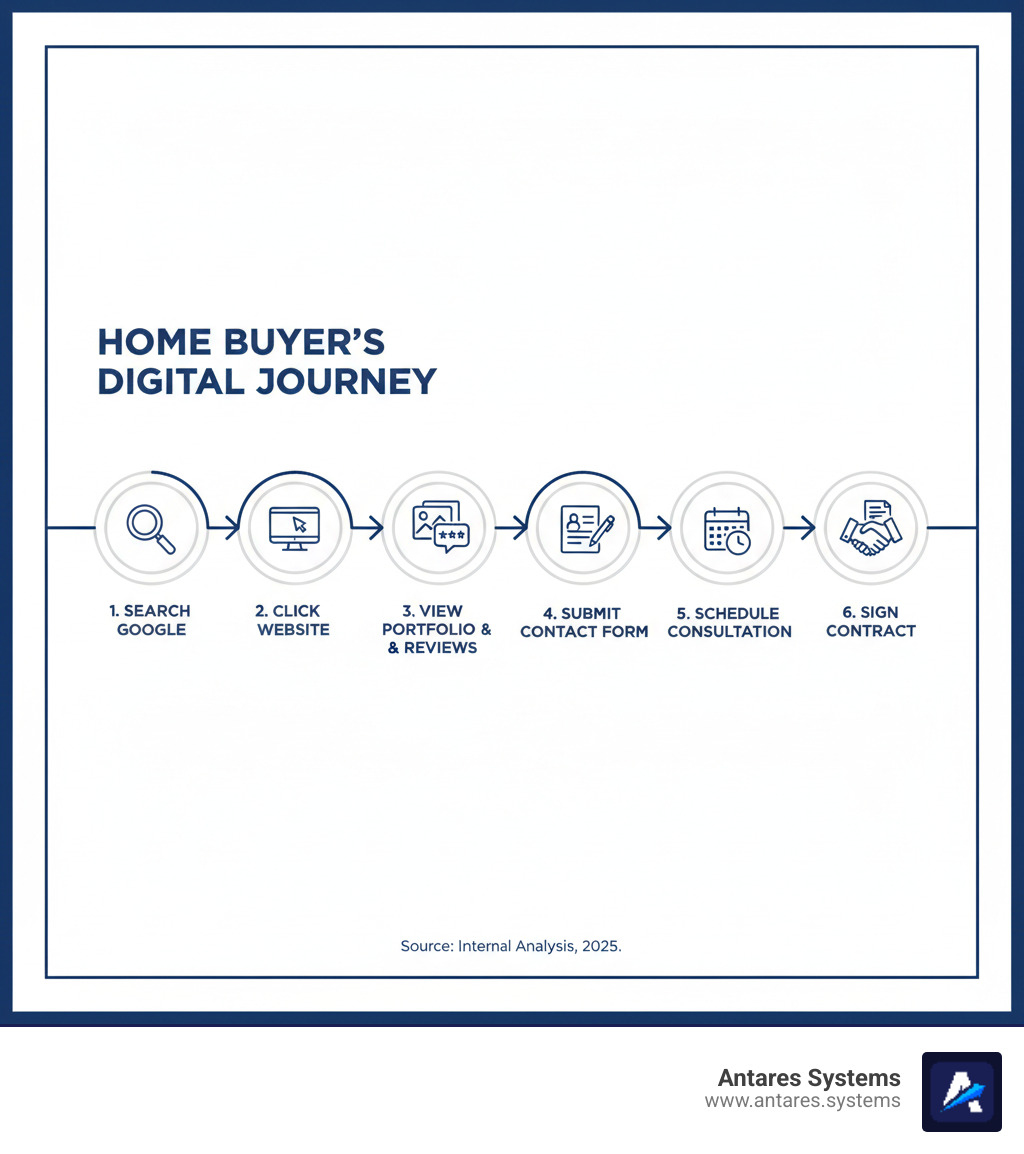 HOME BUYER'S DIGITAL JOURNEY

1. SEARCH GOOGLE

2. CLICK WEBSITE

3. VIEW PORTFOLIO & & REVIEWS

4. SUBMIT CONTACT FORM

5. SCHEDULE CONSULTATION

6. SIGN CONTRACT

Source: Internal Analysis, 2025.

Antares Systems
www.antares.systems