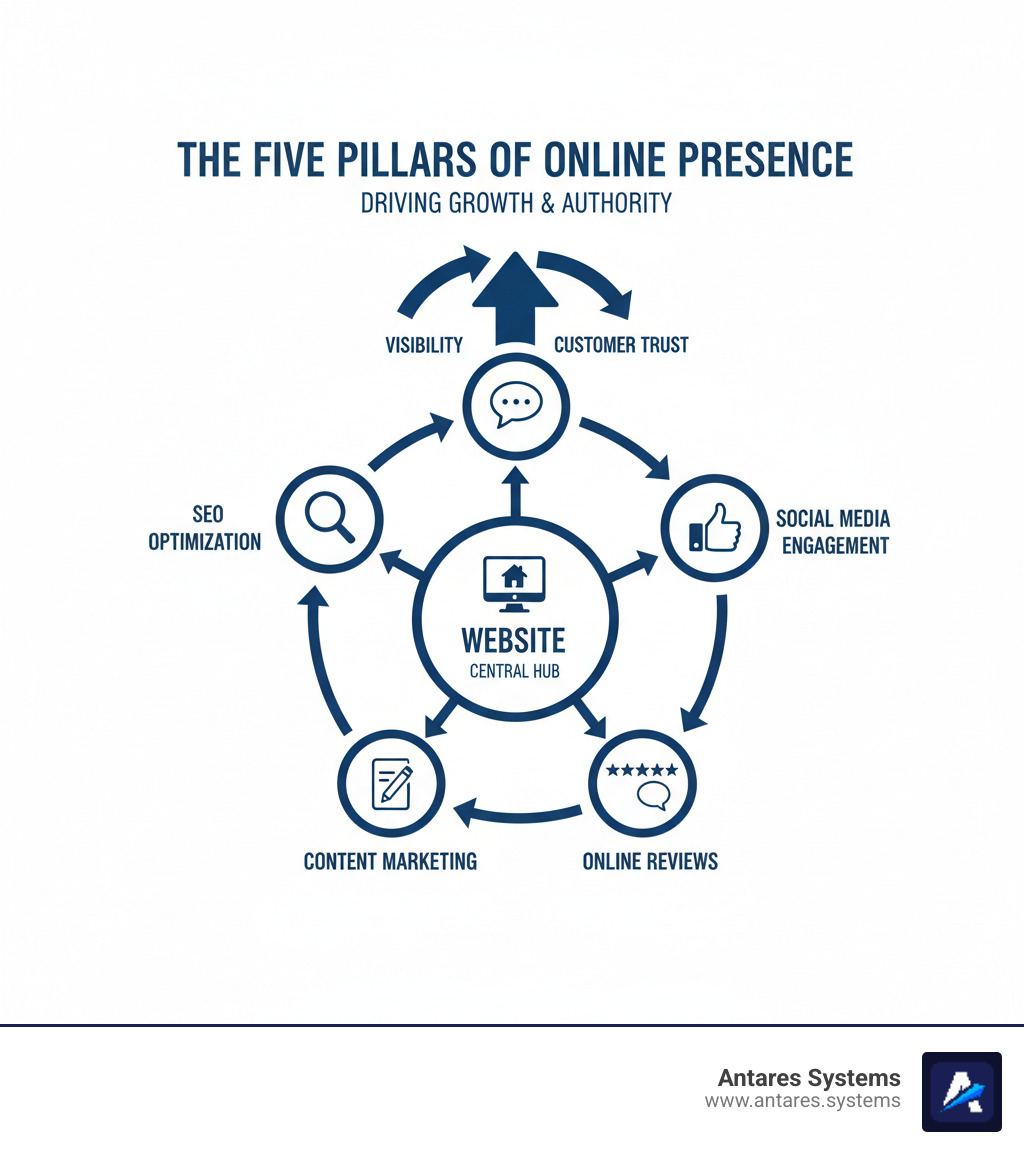 THE FIVE PILLARS OF ONLINE PRESENCE
DRIVING GROWTH & AUTHORITY

VISIBILITY

CUSTOMER TRUST

SEO OPTIMIZATION

SOCIAL MEDIA ENGAGEMENT

WEBSITE
CENTRAL HUB

CONTENT MARKETING

ONLINE REVIEWS

Antares Systems
www.antares.systems