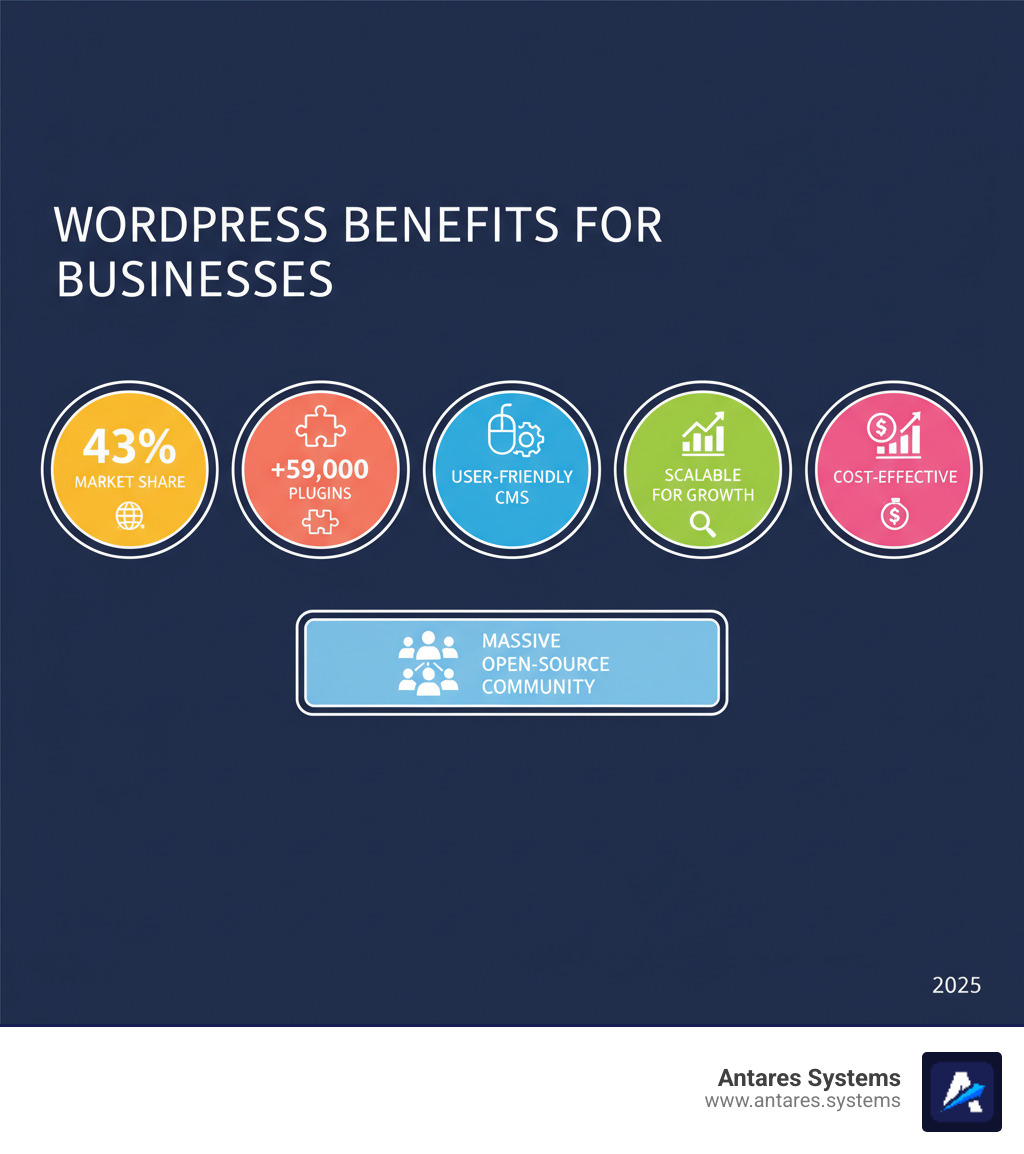 WORDPRESS BENEFITS FOR BUSINESSES

43%
MARKET SHARE

+59,000
PLUGINS

USER-FRIENDLY CMS

SCALABLE FOR GROWTH

COST-EFFECTIVE

MASSIVE OPEN-SOURCE COMMUNITY

2025

Antares Systems
www.antares.systems