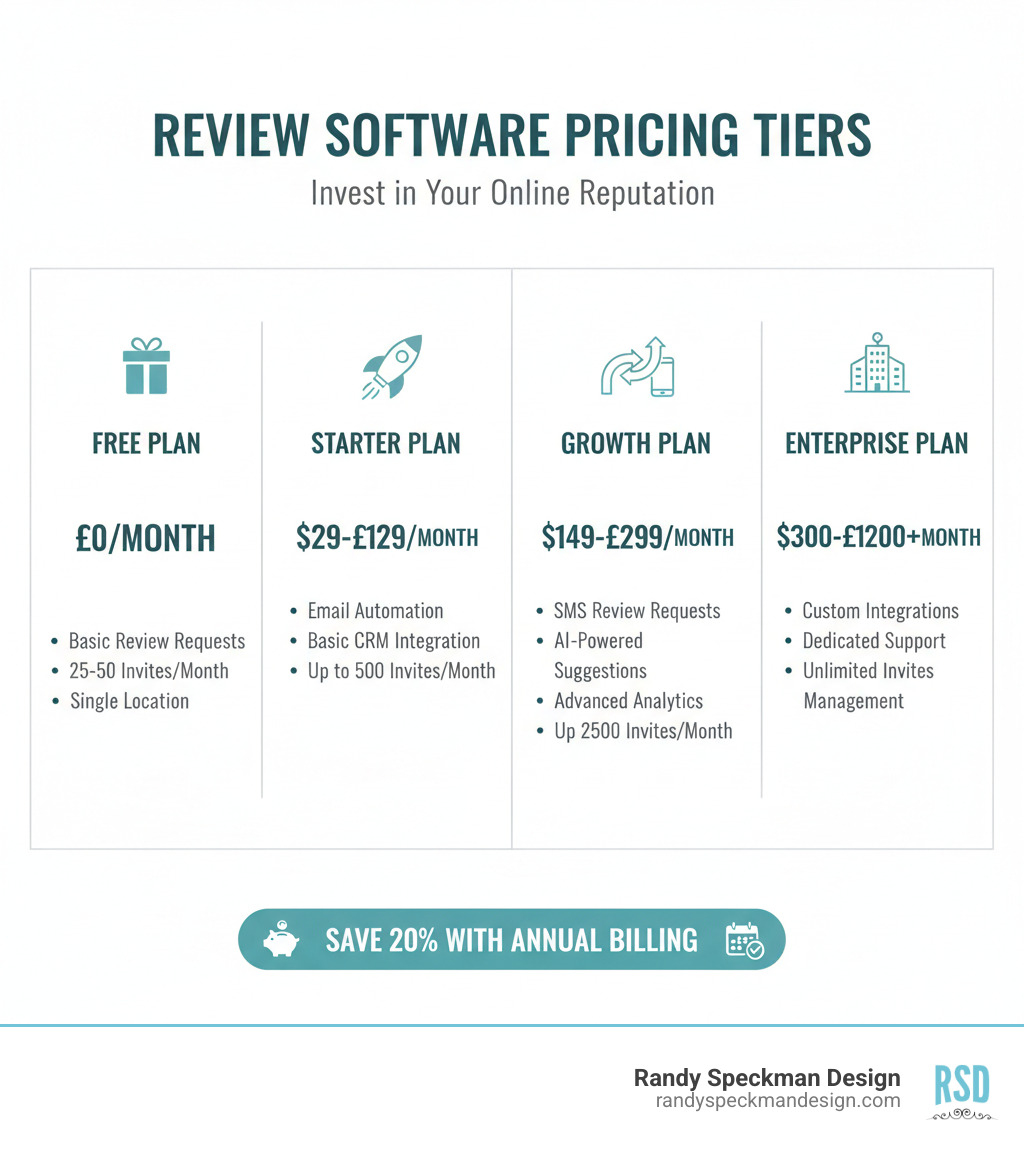 REVIEW SOFTWARE PRICING TIERS

Invest in Your Online Reputation

FREE PLAN

£0/MONTH

- Basic Review Requests
- 25-50 Invites/Month
- Single Location

STARTER PLAN

$29-£129/MONTH

- Email Automation
- Basic CRM Integration
- Up to 500 Invites/Month

GROWTH PLAN

$149-£299/MONTH

- SMS Review Requests
- AI-Powered Suggestions
- Advanced Analytics
- Up 2500 Invites/Month

ENTERPRISE PLAN

$300-£1200+MONTH

- Custom Integrations
- Dedicated Support
- Unlimited Invites Management

SAVE 20% WITH ANNUAL BILLING

Randy Speckman Design
randyspeckmandesign.com

RSD