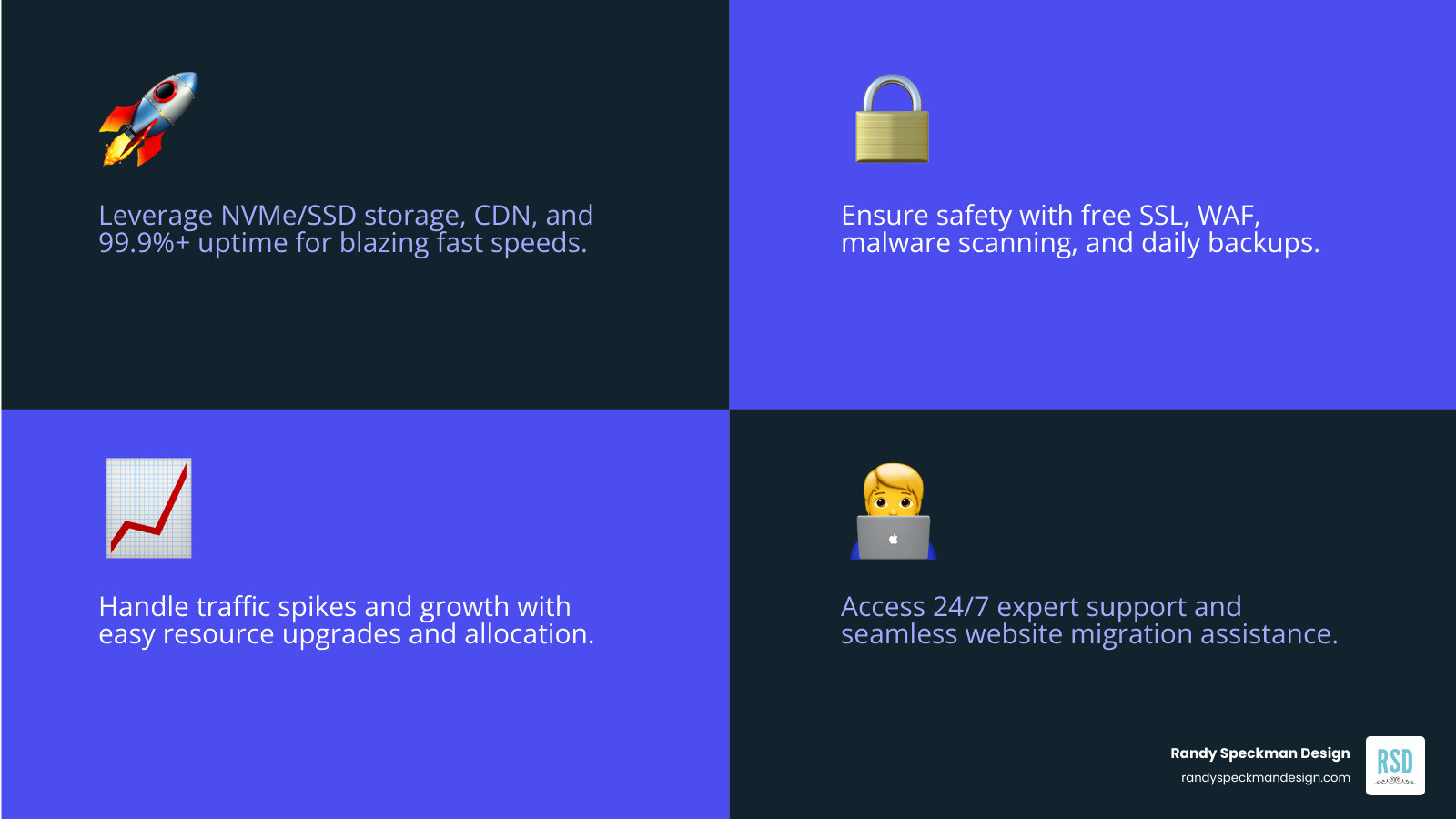 Leverage NVMe/SSD storage, CDN, and 99.9%+ uptime for blazing fast speeds.

Ensure safety with free SSL, WAF, malware scanning, and daily backups.

Handle traffic spikes and growth with easy resource upgrades and allocation.

Access 24/7 expert support and seamless website migration assistance.

Randy Speckman Design
randyspeckmandesign.com
RSD