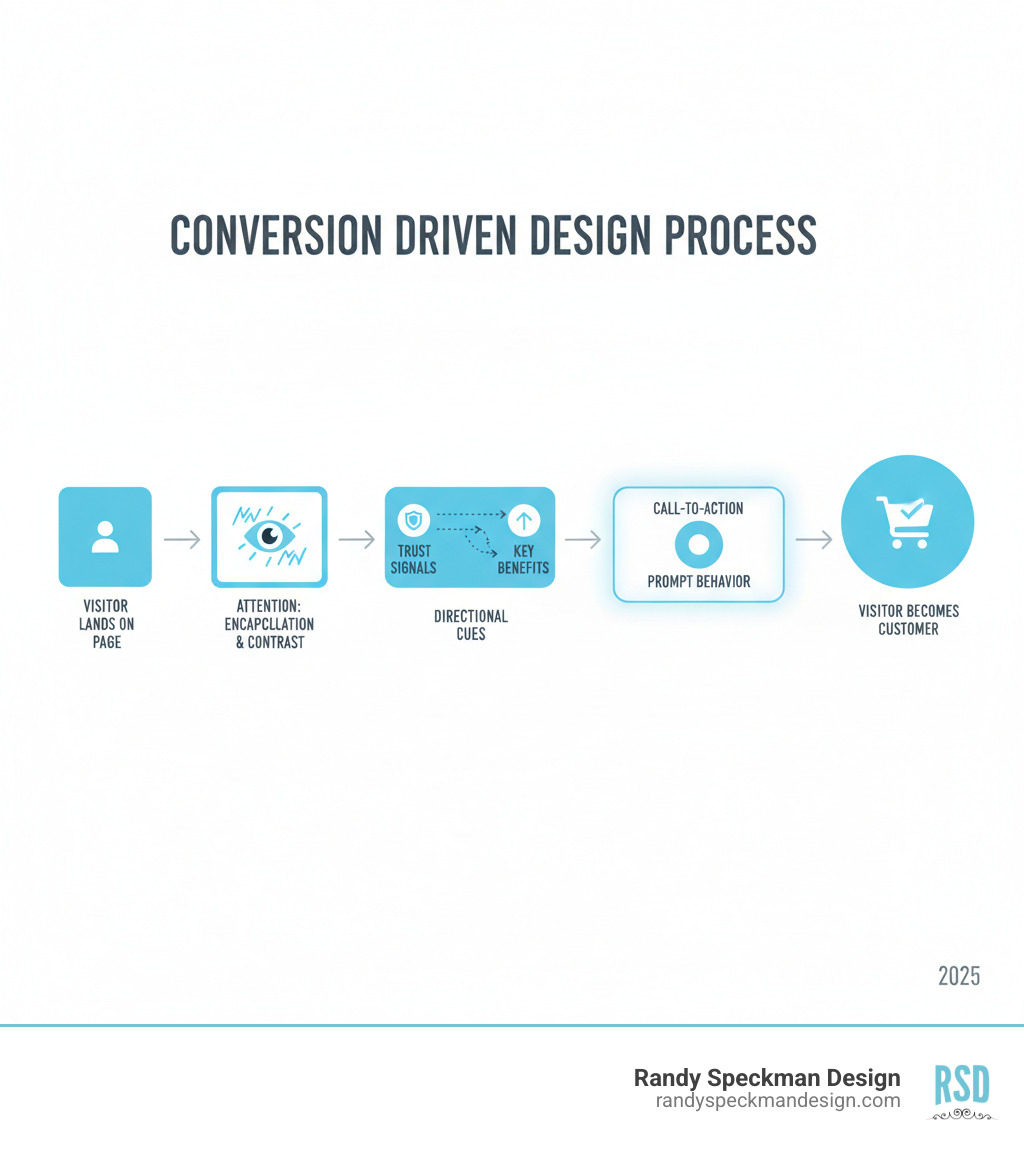 CONVERSION DRIVEN DESIGN PROCESS

VISITOR LANDS ON PAGE

ATTENTION: ENCAPCLLATION & CONTRAST

TRUST SIGNALS

KEY BENEFITS

DIRECTIONAL CUES

CALL-TO-ACTION

PROMPT BEHAVIOR

VISITOR BECOMES CUSTOMER

2025

Randy Speckman Design
randyspeckmandesign.com

RSD