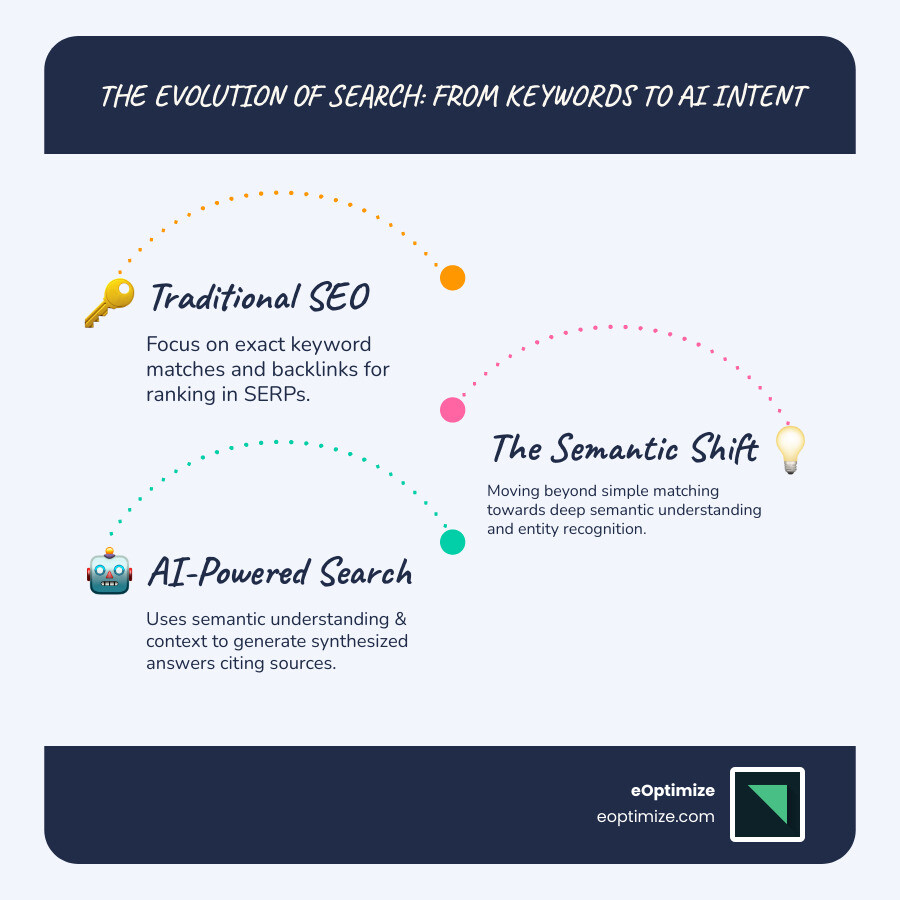 THE EVOLUTION OF SEARCH: FROM KEYWORDS TO AI INTENT

Traditional SEO

Focus on exact keyword matches and backlinks for ranking in SERPs.

The Semantic Shift

Moving beyond simple matching towards deep semantic understanding and entity recognition.

AI-Powered Search

Uses semantic understanding & context to generate synthesized answers citing sources.

eOptimize
eoptimize.com