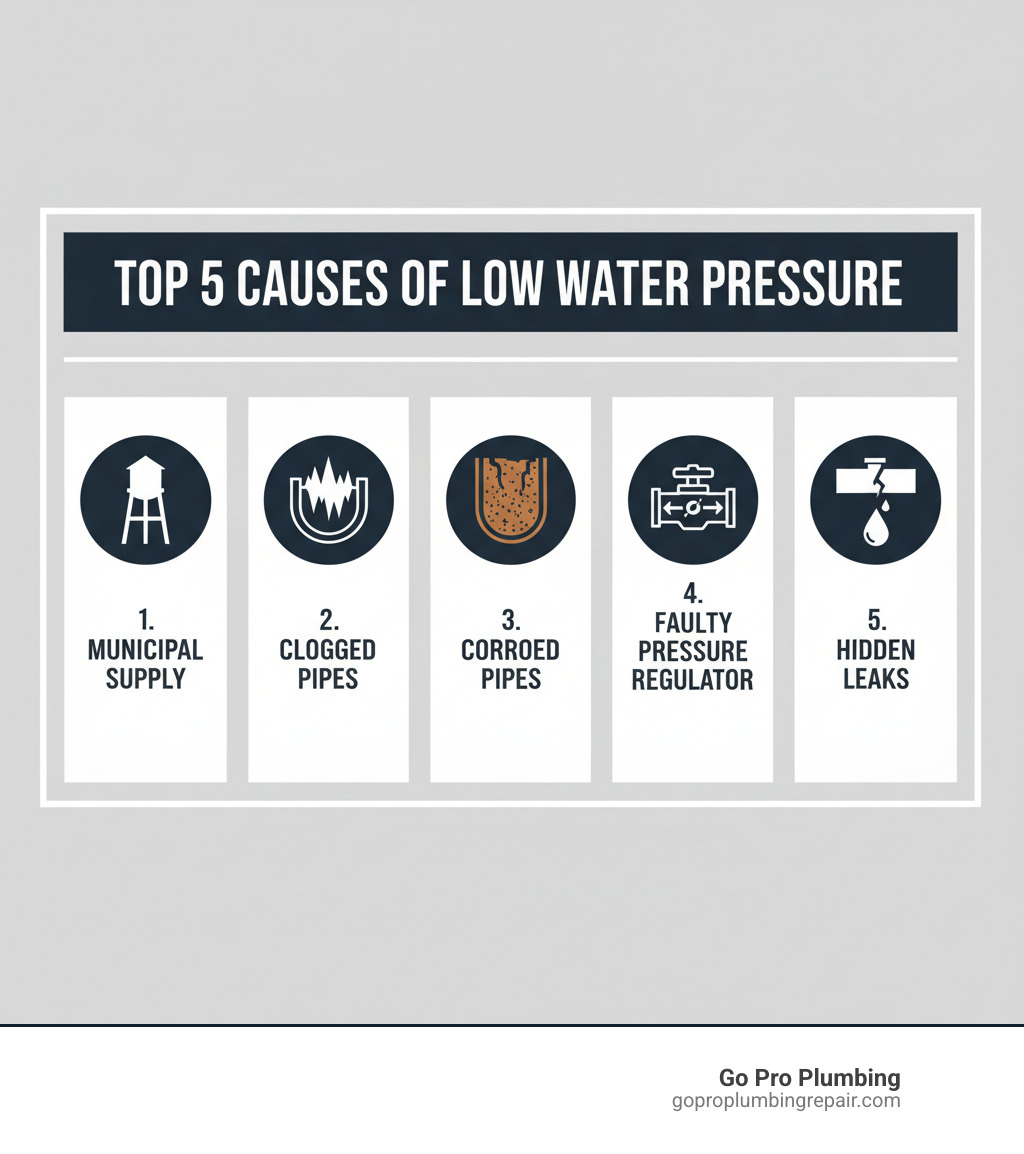 TOP 5 CAUSES OF LOW WATER PRESSURE

1.
MUNICIPAL SUPPLY

2.
CLOGGED PIPES

3.
CORROED PIPES

4.
FAULTY PRESSURE REGULATOR

5.
HIDDEN LEAKS

Go Pro Plumbing
goproplumbingrepair.com