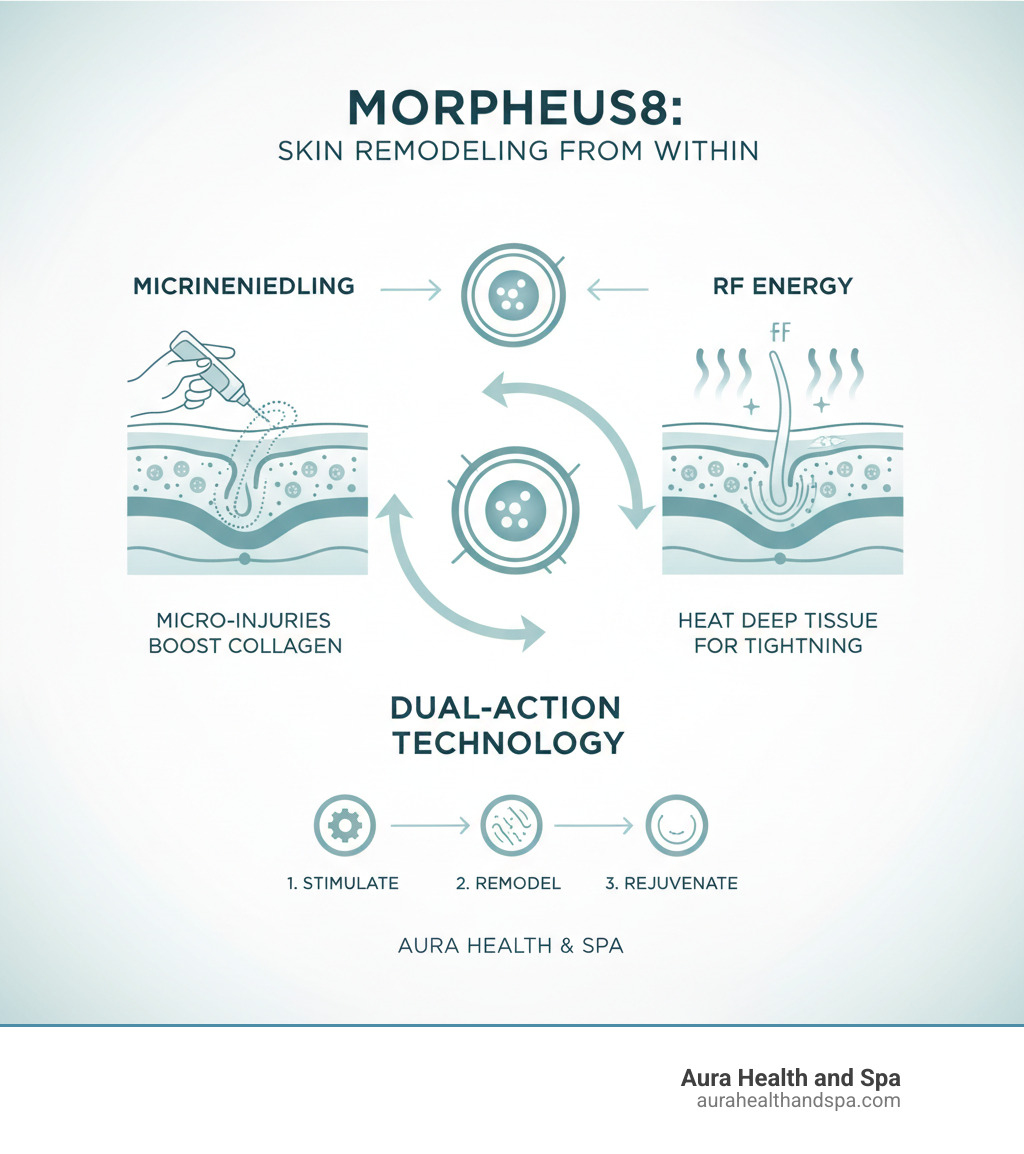 MORPHEUS8:
SKIN REMODELING FROM WITHIN

MICRINENIEDLING

RF ENERGY

FF

MICRO-INJURIES BOOST COLLAGEN

HEAT DEEP TISSUE FOR TIGHTNING

DUAL-ACTION TECHNOLOGY

1. STIMULATE
2. REMODEL
3. REJUVENATE

AURA HEALTH & SPA

Aura Health and Spa
aurahealthandspa.com