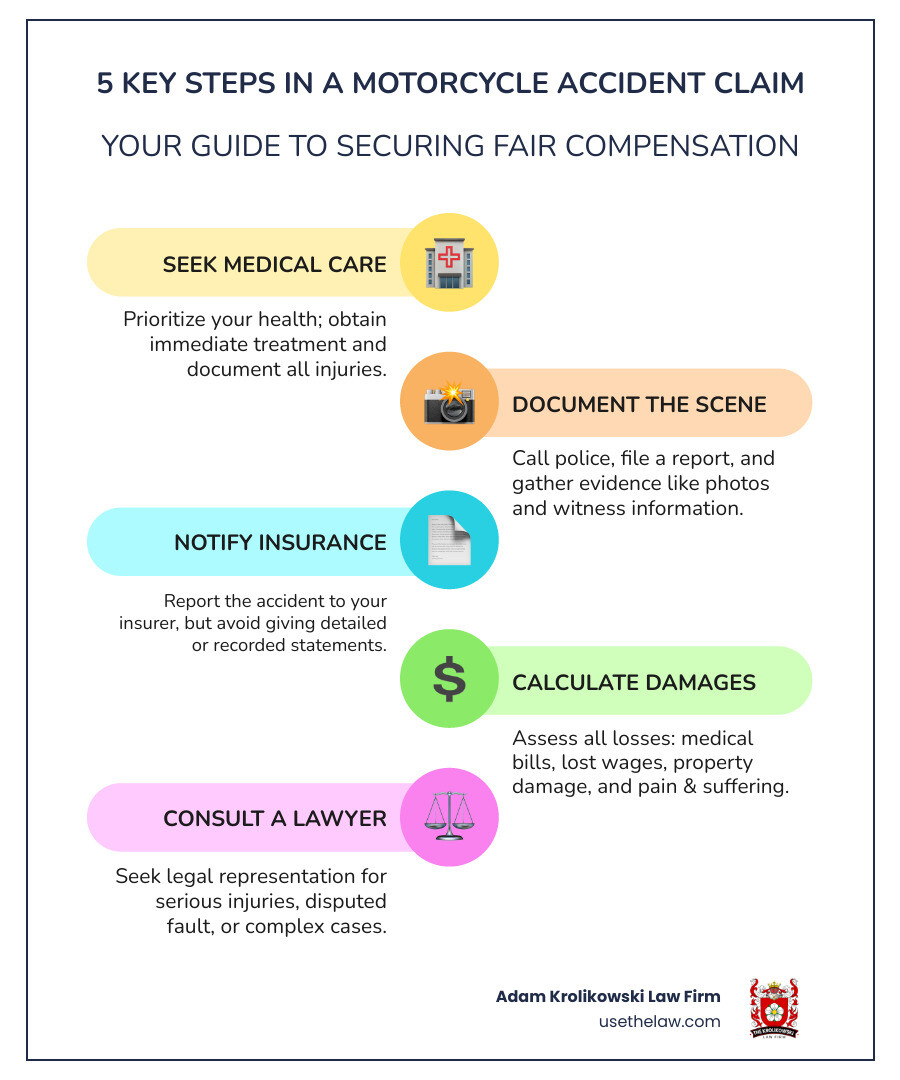 5 KEY STEPS IN A MOTORCYCLE ACCIDENT CLAIM

YOUR GUIDE TO SECURING FAIR COMPENSATION

SEEK MEDICAL CARE

Prioritize your health; obtain immediate treatment and document all injuries.

DOCUMENT THE SCENE

Call police, file a report, and gather evidence like photos and witness information.

NOTIFY INSURANCE

Report the accident to your insurer, but avoid giving detailed or recorded statements.

$

CALCULATE DAMAGES

Assess all losses: medical bills, lost wages, property damage, and pain & suffering.

CONSULT A LAWYER

Seek legal representation for serious injuries, disputed fault, or complex cases.

Adam Krolikowski Law Firm
usethelaw.com

THE KROLIKOWSKI
LAW FIRM