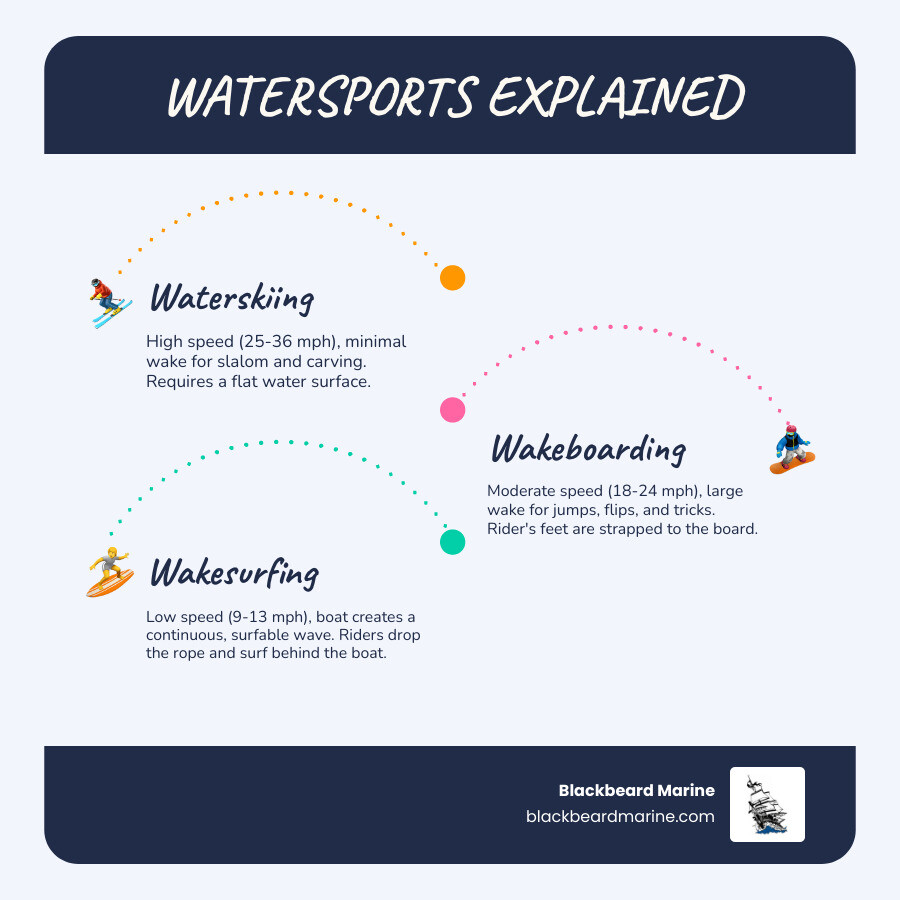 WATERSPORTS EXPLAINED

Waterskiing

High speed (25-36 mph), minimal wake for slalom and carving. Requires a flat water surface.

Wakeboarding

Moderate speed (18-24 mph), large wake for jumps, flips, and tricks. Rider's feet are strapped to the board.

Wakesurfing

Low speed (9-13 mph), boat creates a continuous, surfable wave. Riders drop the rope and surf behind the boat.

Blackbeard Marine
blackbeardmarine.com