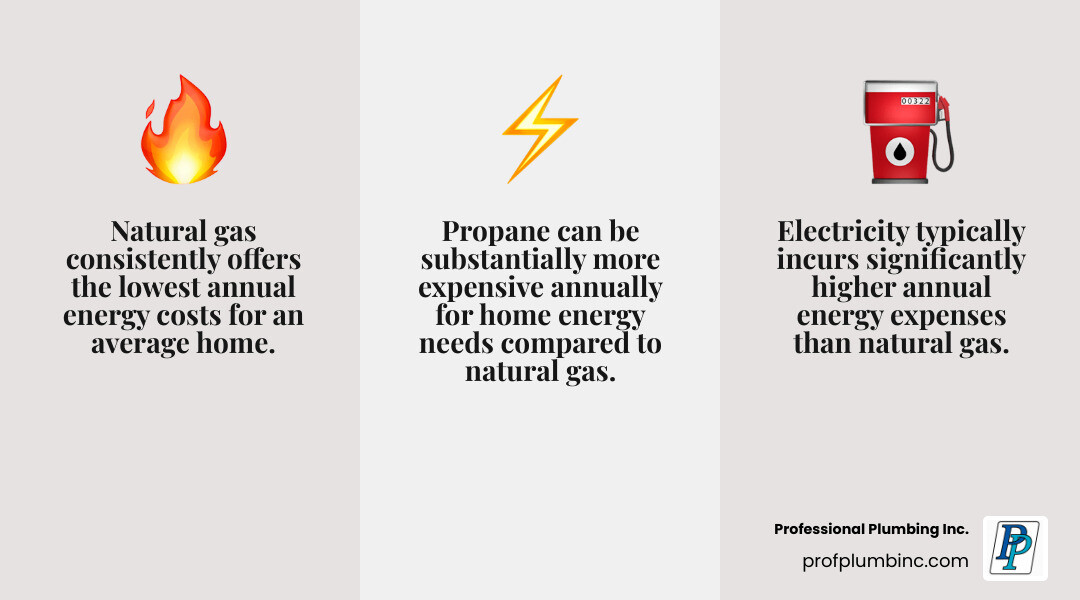 Natural gas consistently offers the lowest annual energy costs for an average home.

Propane can be substantially more expensive annually for home energy needs compared to natural gas.

00322

Electricity typically incurs significantly higher annual energy expenses than natural gas.

Professional Plumbing Inc.
profplumbinc.com

PP