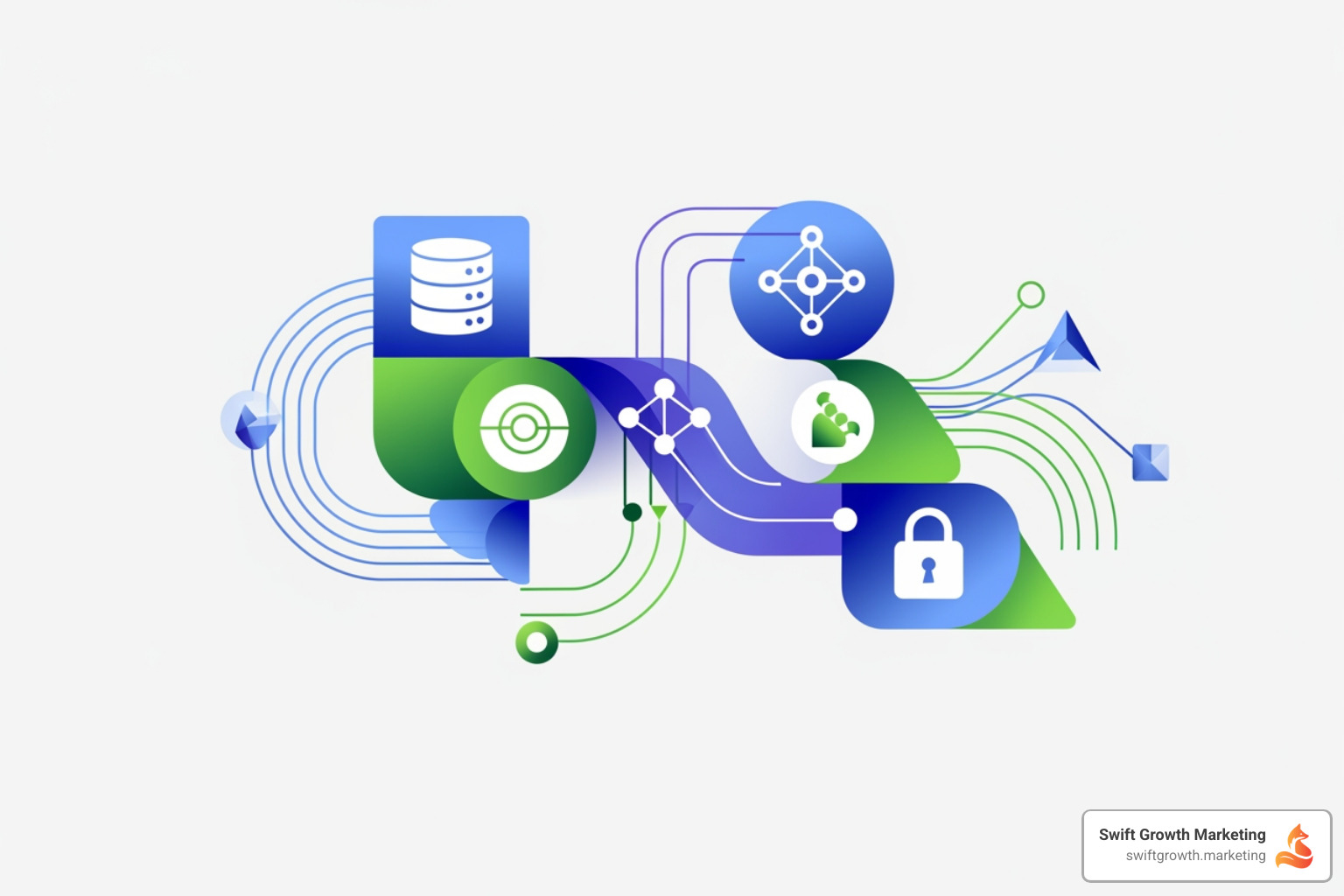 Swift Growth Marketing
swiftgrowth.marketing