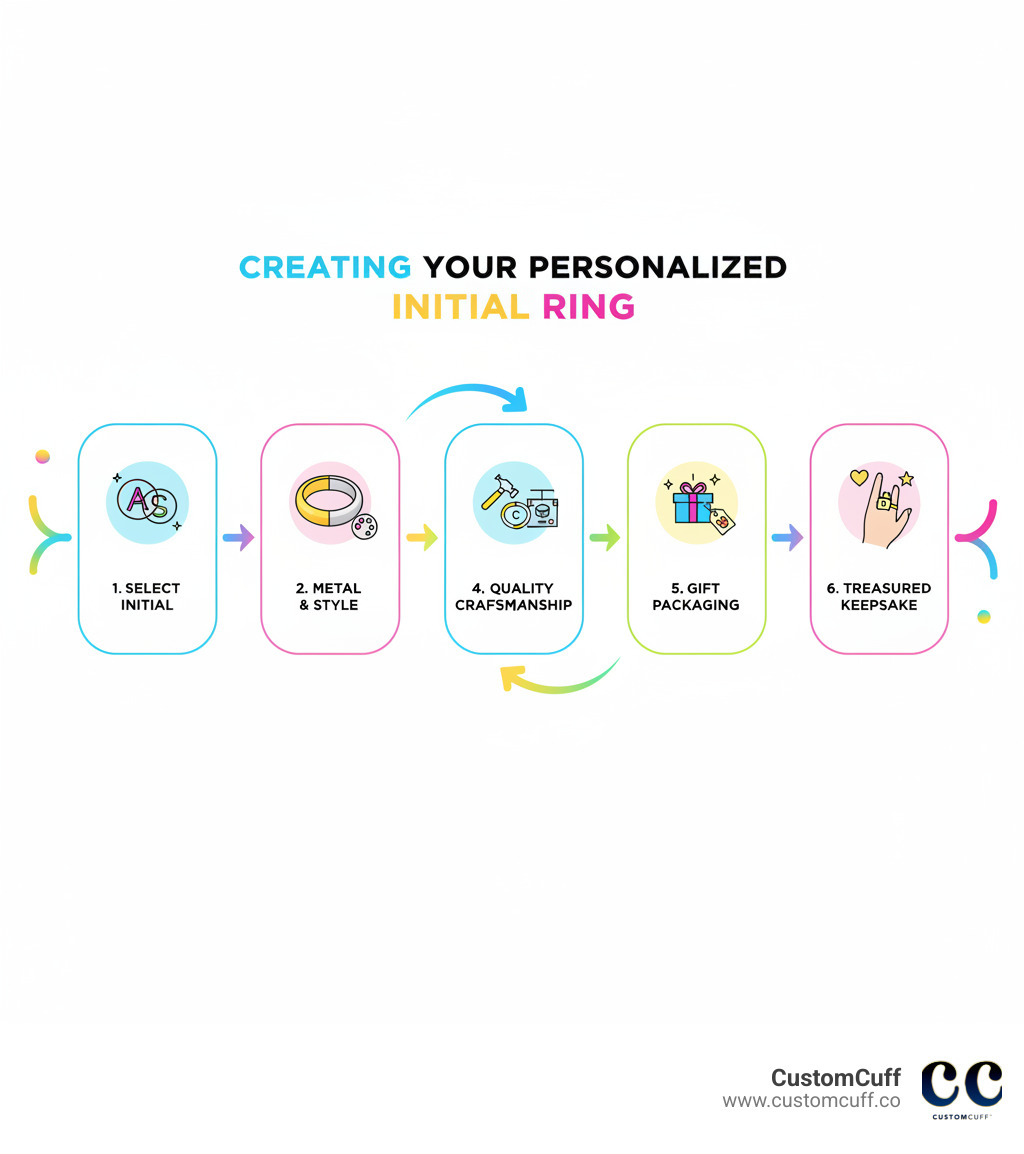 CREATING YOUR PERSONALIZED INITIAL RING

AS

1. SELECT INITIAL

2. METAL & STYLE

C

4. QUALITY CRAFSMANSHIP

5. GIFT PACKAGING

6. TREASURED KEEPSAKE

CustomCuff
www.customcuff.co

CC
CUSTOMCUFF