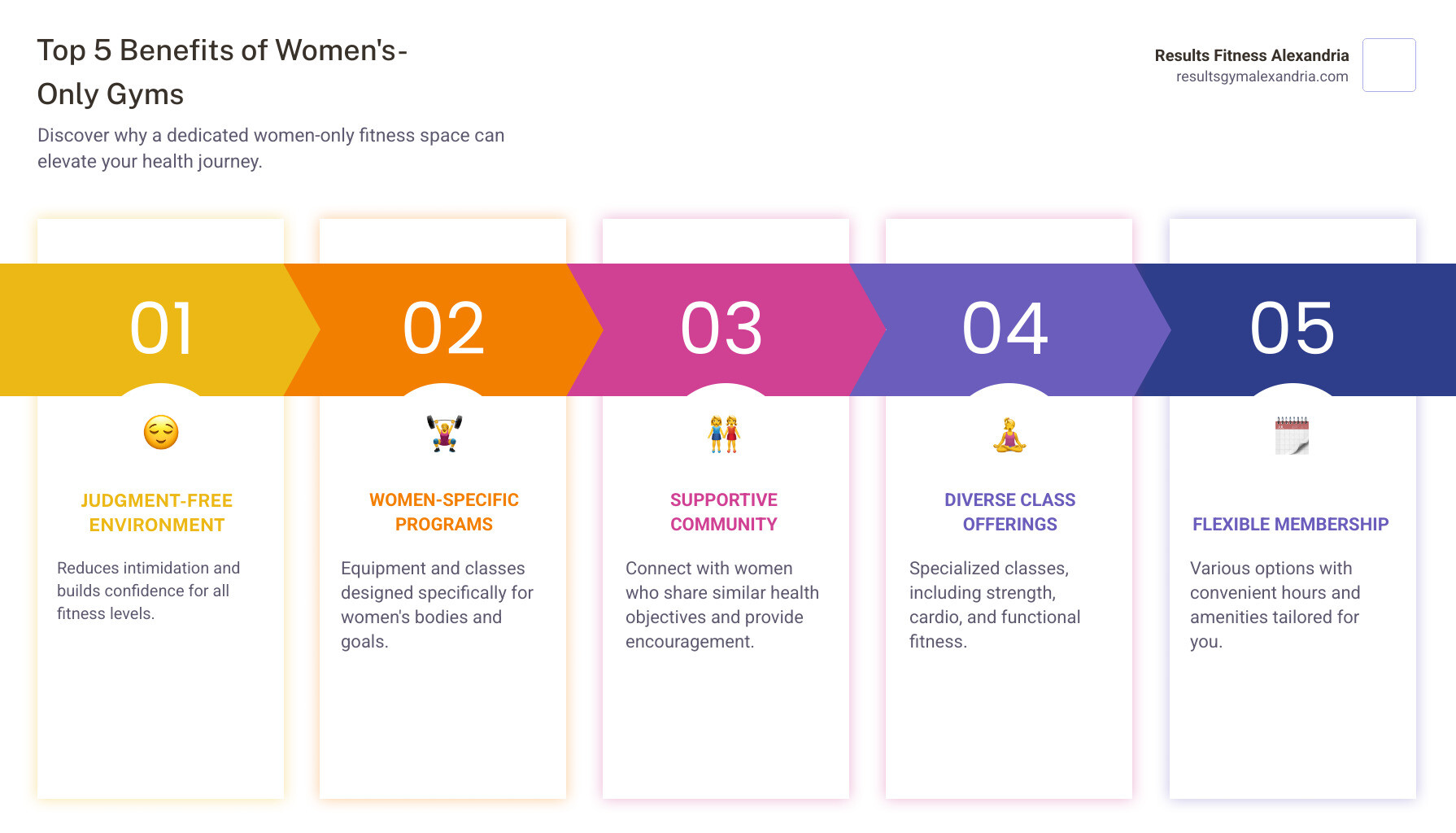 Top 5 Benefits of Women's-Only Gyms

Discover why a dedicated women-only fitness space can elevate your health journey.

Results Fitness Alexandria
resultsgymalexandria.com

01

JUDGMENT-FREE ENVIRONMENT

Reduces intimidation and builds confidence for all fitness levels.

02

WOMEN-SPECIFIC PROGRAMS

Equipment and classes designed specifically for women's bodies and goals.

03

SUPPORTIVE COMMUNITY

Connect with women who share similar health objectives and provide encouragement.

04

DIVERSE CLASS OFFERINGS

Specialized classes, including strength, cardio, and functional fitness.

05

FLEXIBLE MEMBERSHIP

Various options with convenient hours and amenities tailored for you.