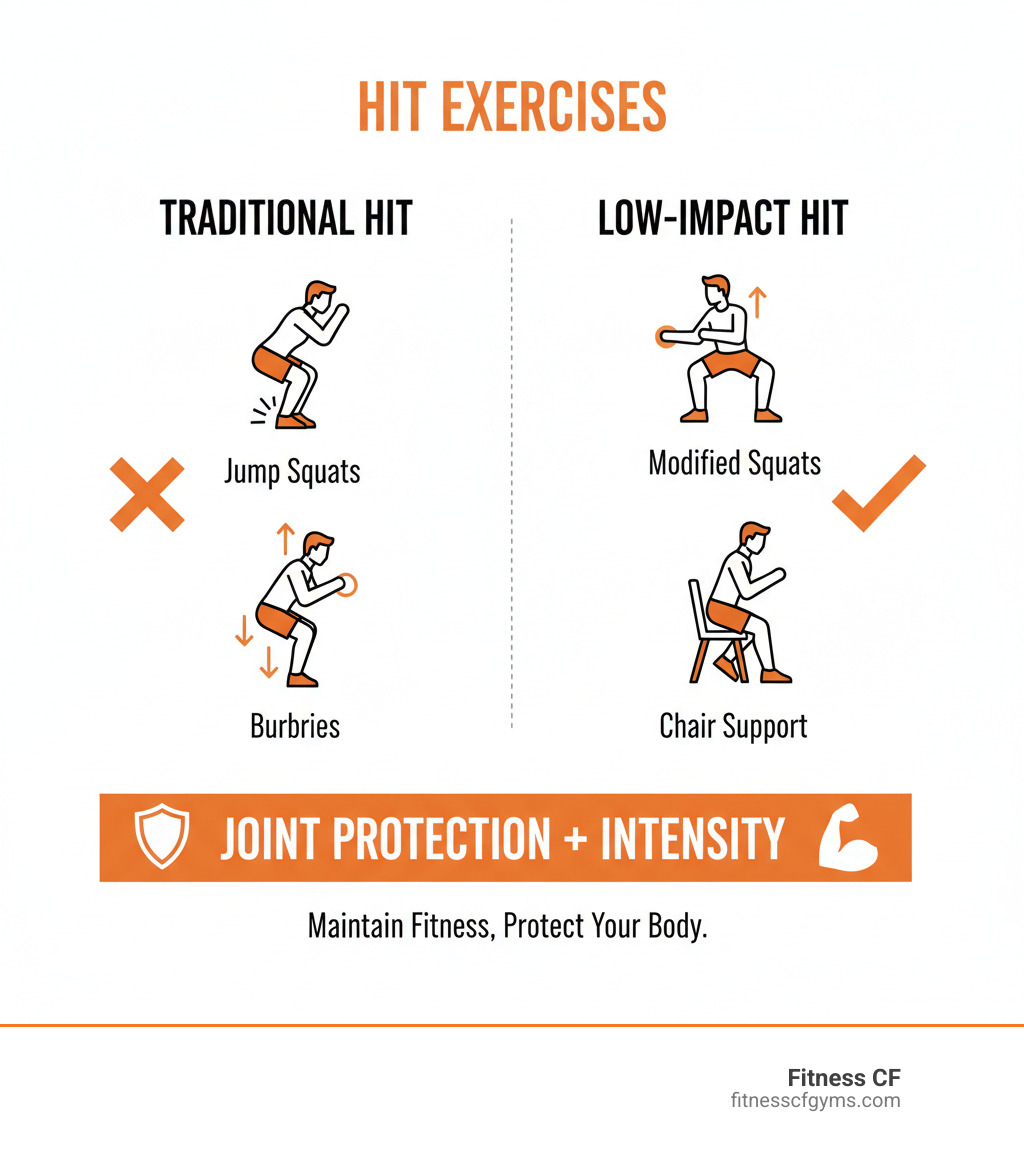 HIT EXERCISES

TRADITIONAL HIT

Jump Squats

Burbries

LOW-IMPACT HIT

Modified Squats

Chair Support

JOINT PROTECTION + INTENSITY

Maintain Fitness, Protect Your Body.

Fitness CF
fitnesscfgyms.com