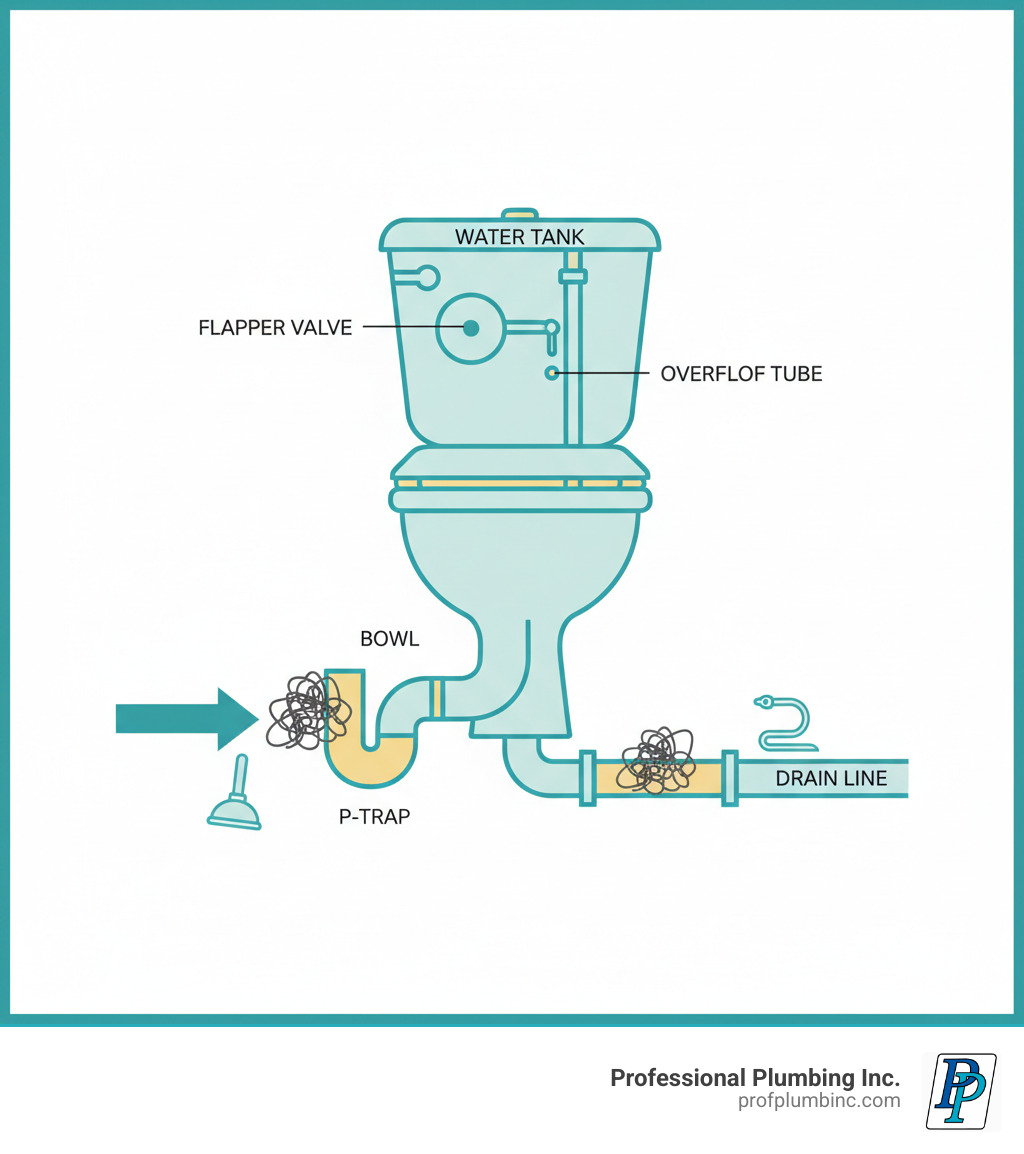 WATER TANK

FLAPPER VALVE

OVERFLOF TUBE

BOWL

P-TRAP

DRAIN LINE

Professional Plumbing Inc.
profplumbinc.com

PP