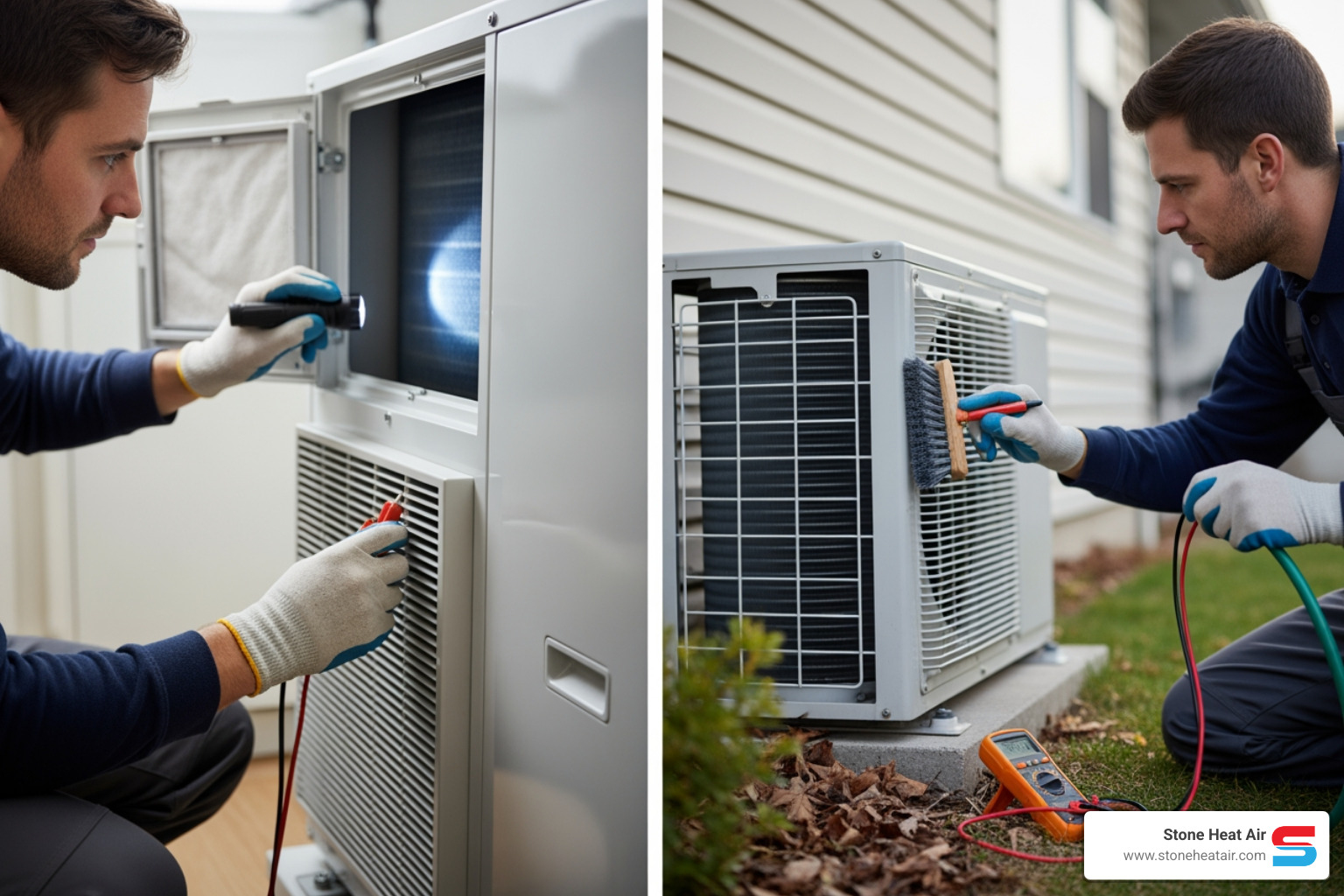 Stone Heat Air
www.stoneheatair.com