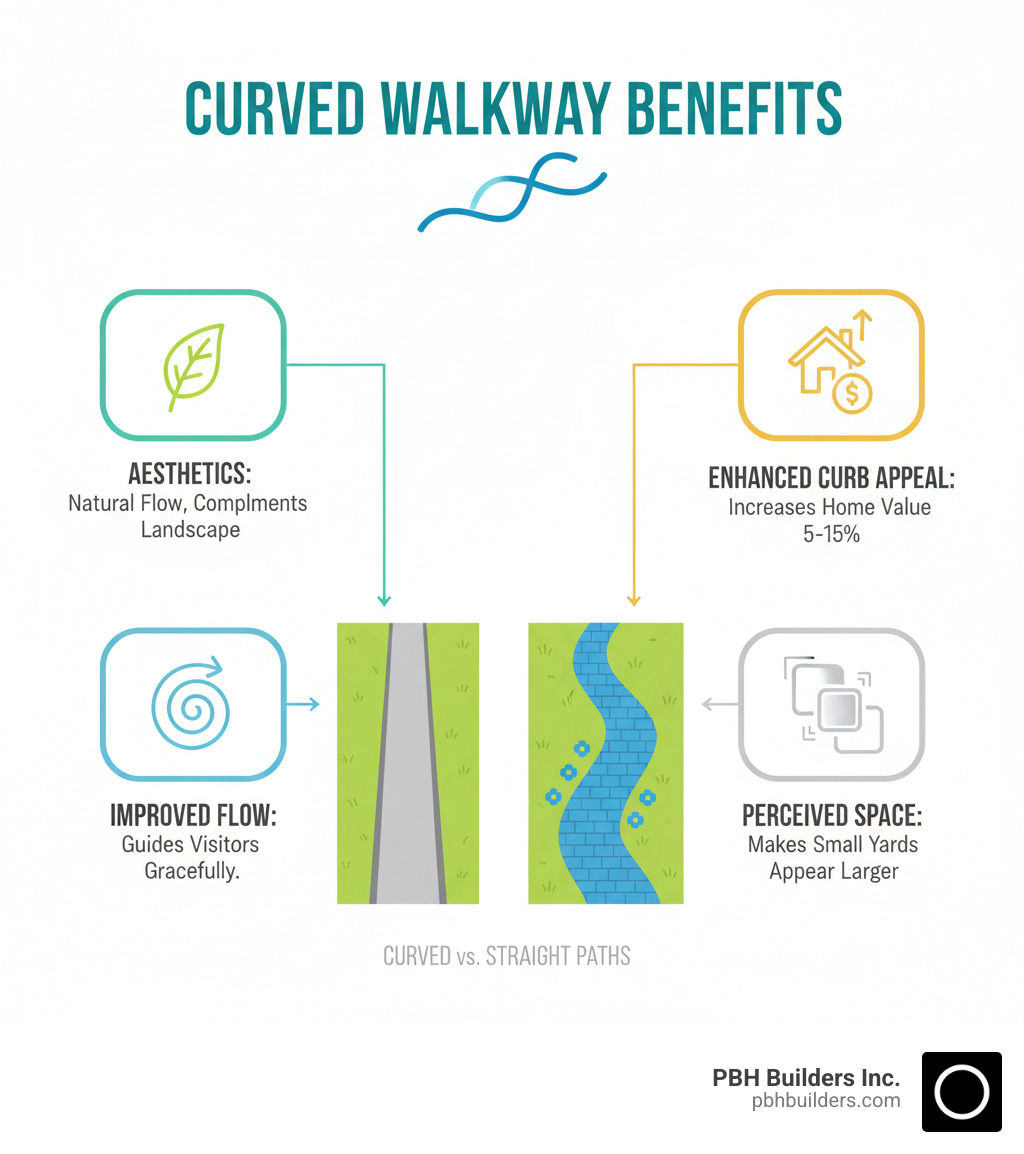 CURVED WALKWAY BENEFITS

AESTHETICS:
Natural Flow, Complments Landscape

ENHANCED CURB APPEAL:
Increases Home Value 5-15%

IMPROVED FLOW:
Guides Visitors Gracefully.

PERCEIVED SPACE:
Makes Small Yards Appear Larger

CURVED vs. STRAIGHT PATHS

PBH Builders Inc.
pbhbuilders.com