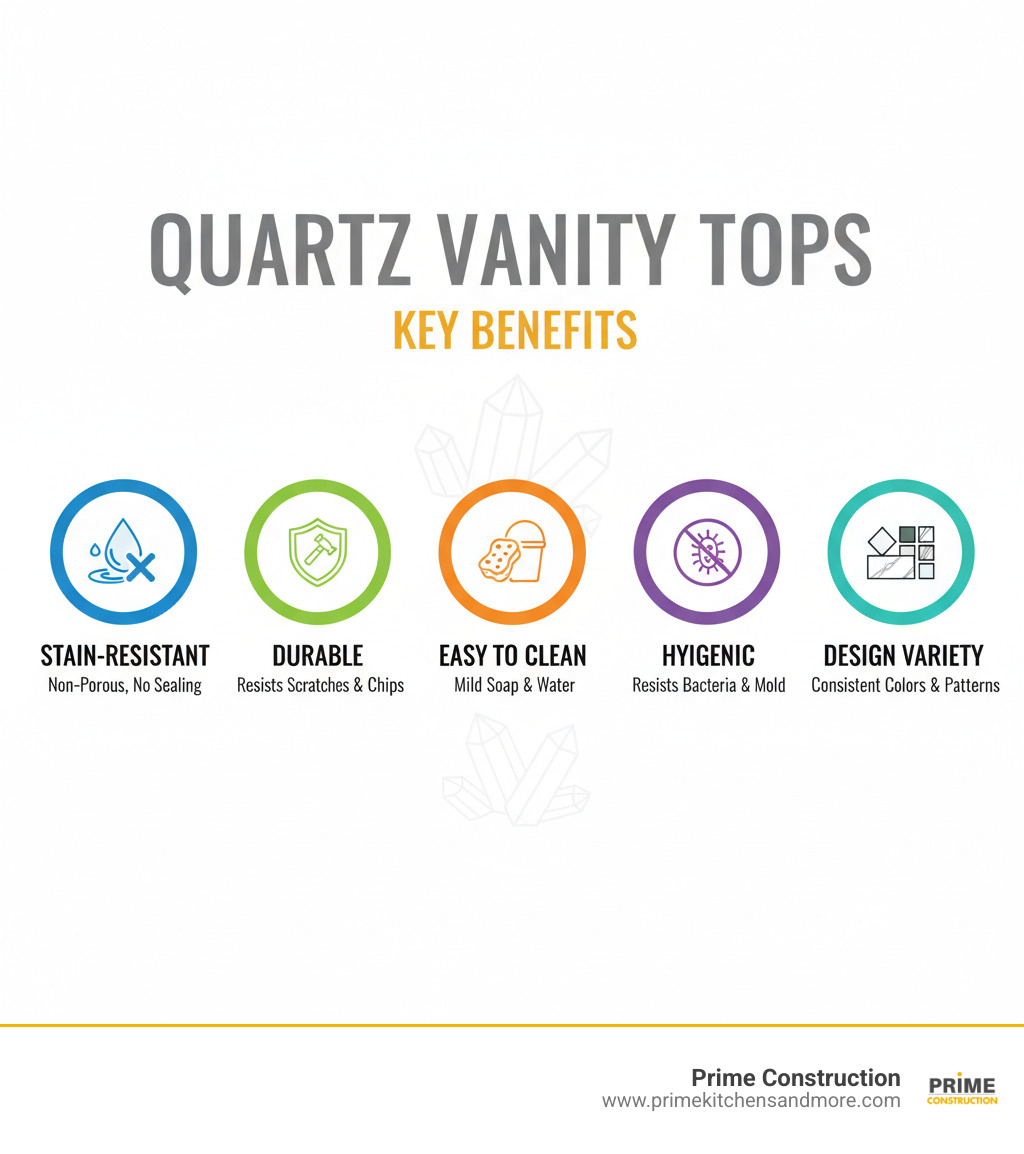 QUARTZ VANITY TOPS
KEY BENEFITS

STAIN-RESISTANT
Non-Porous, No Sealing

DURABLE
Resists Scratches & Chips

EASY TO CLEAN
Mild Soap & Water

HYIGENIC
Resists Bacteria & Mold

DESIGN VARIETY
Consistent Colors & Patterns

Prime Construction
www.primekitchensandmore.com

PRIME
CONSTRUCTION