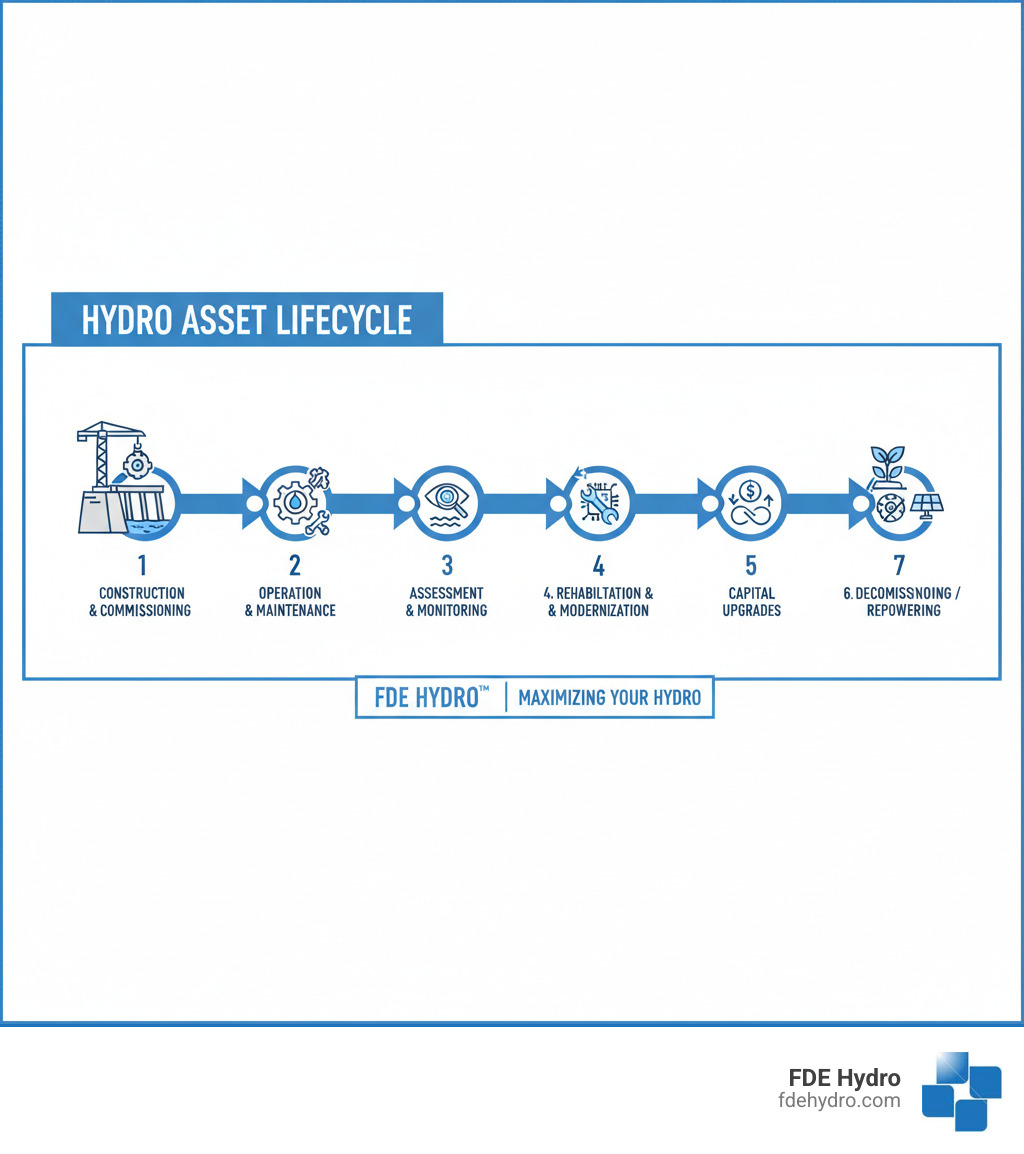 HYDRO ASSET LIFECYCLE

1
CONSTRUCTION & COMMISSIONING

2
OPERATION & MAINTENANCE

3
ASSESSMENT & MONITORING

4
4. REHABILTATION & & MODERNIZATION

5
CAPITAL UPGRADES

7
6. DECOMISSNOING / REPOWERING

FDE HYDRO™ | MAXIMIZING YOUR HYDRO

FDE Hydro
fdehydro.com