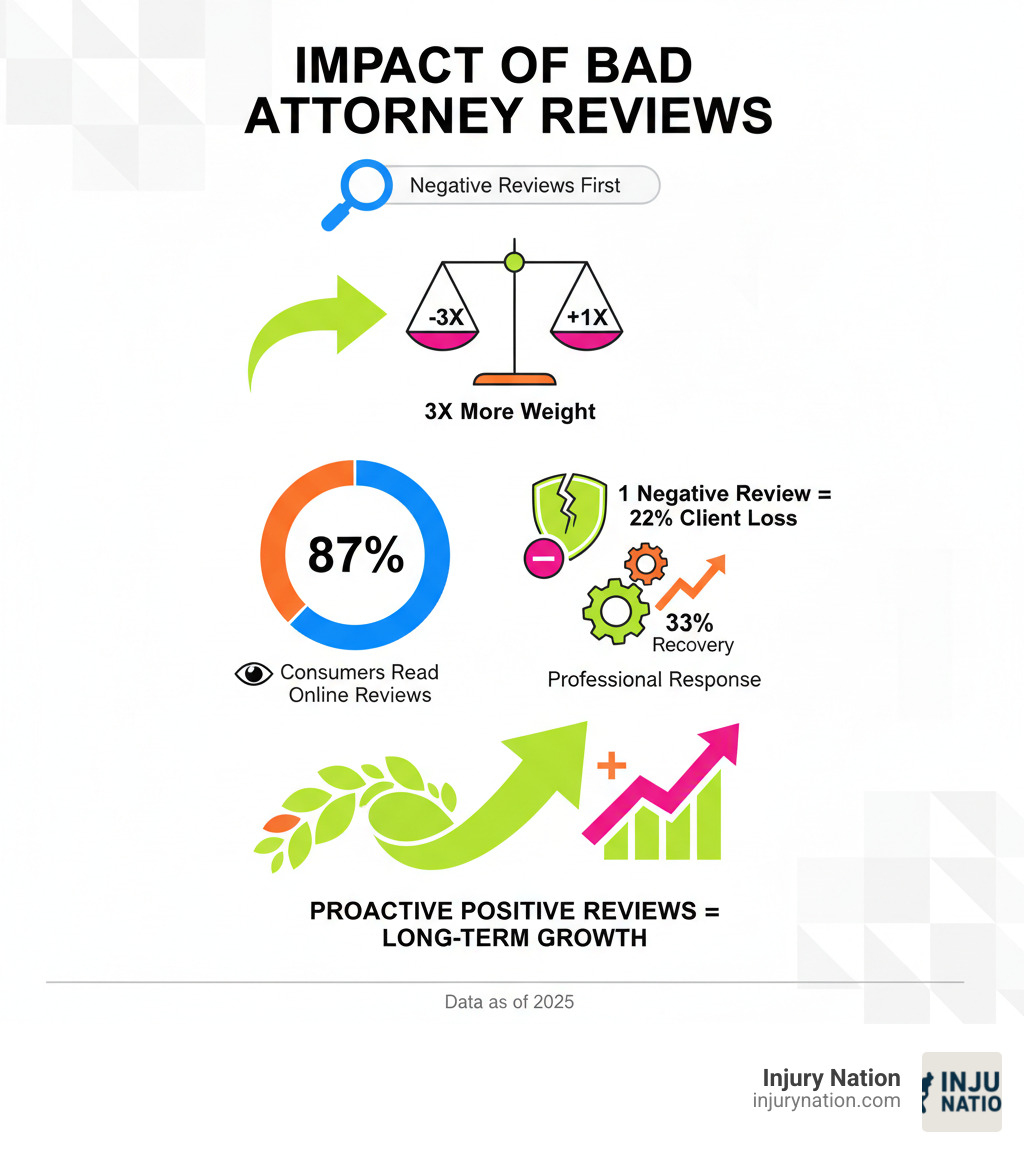 IMPACT OF BAD ATTORNEY REVIEWS

Negative Reviews First

-3X

+1X

3X More Weight

87%

Consumers Read Online Reviews

1 Negative Review = 22% Client Loss

33% Recovery

Professional Response

PROACTIVE POSITIVE REVIEWS = LONG-TERM GROWTH

Data as of 2025

Injury Nation
injurynation.com

INJU NATIO