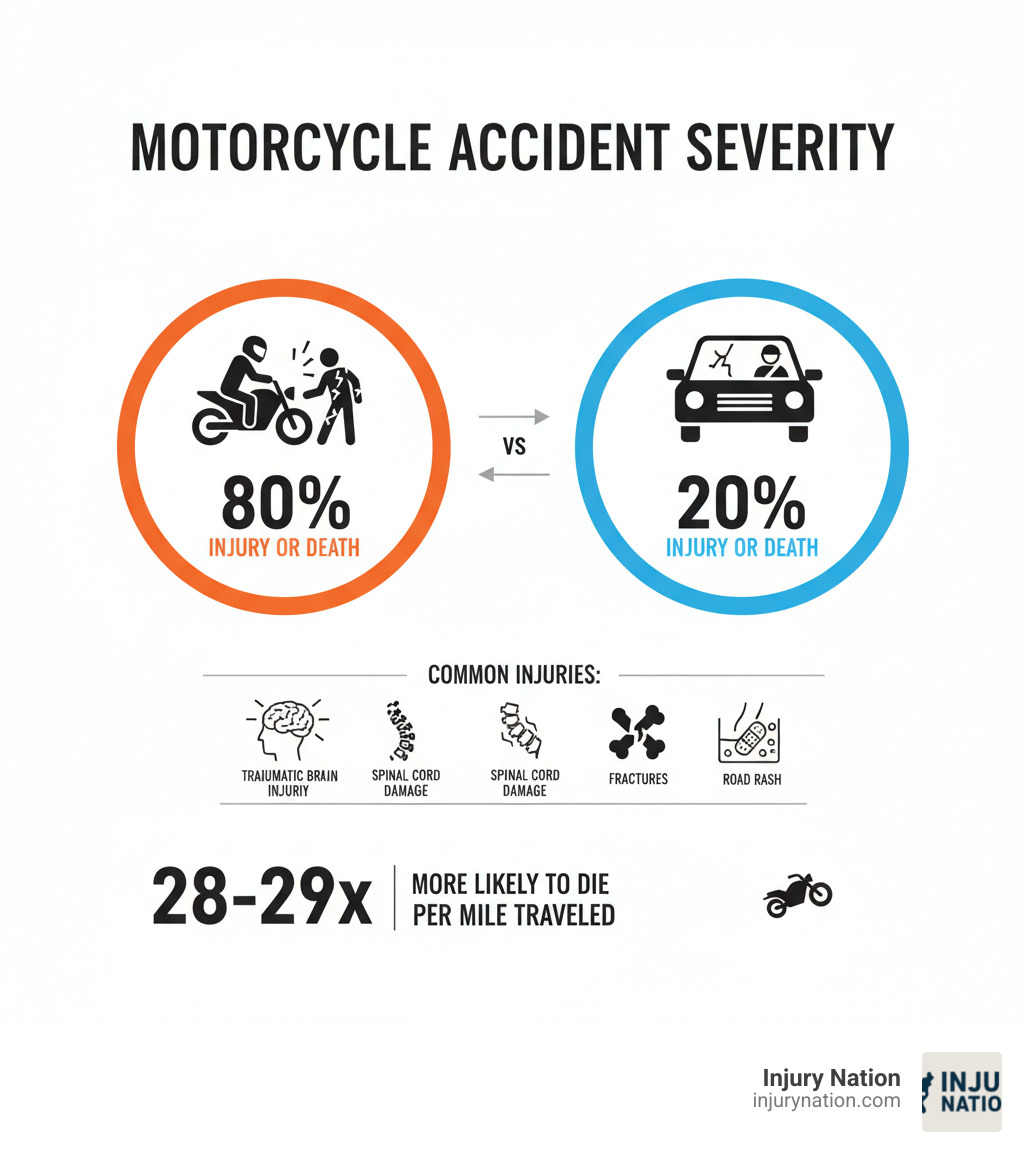 MOTORCYCLE ACCIDENT SEVERITY

80%
INJURY OR DEATH

VS

20%
INJURY OR DEATH

COMMON INJURIES:

TRAIUMATIC BRAIN INJURIY

SPINAL CORD DAMAGE

SPINAL CORD DAMAGE

FRACTURES

ROAD RASH

28-29x
MORE LIKELY TO DIE PER MILE TRAVELED

Injury Nation
injurynation.com

INJU
NATIO