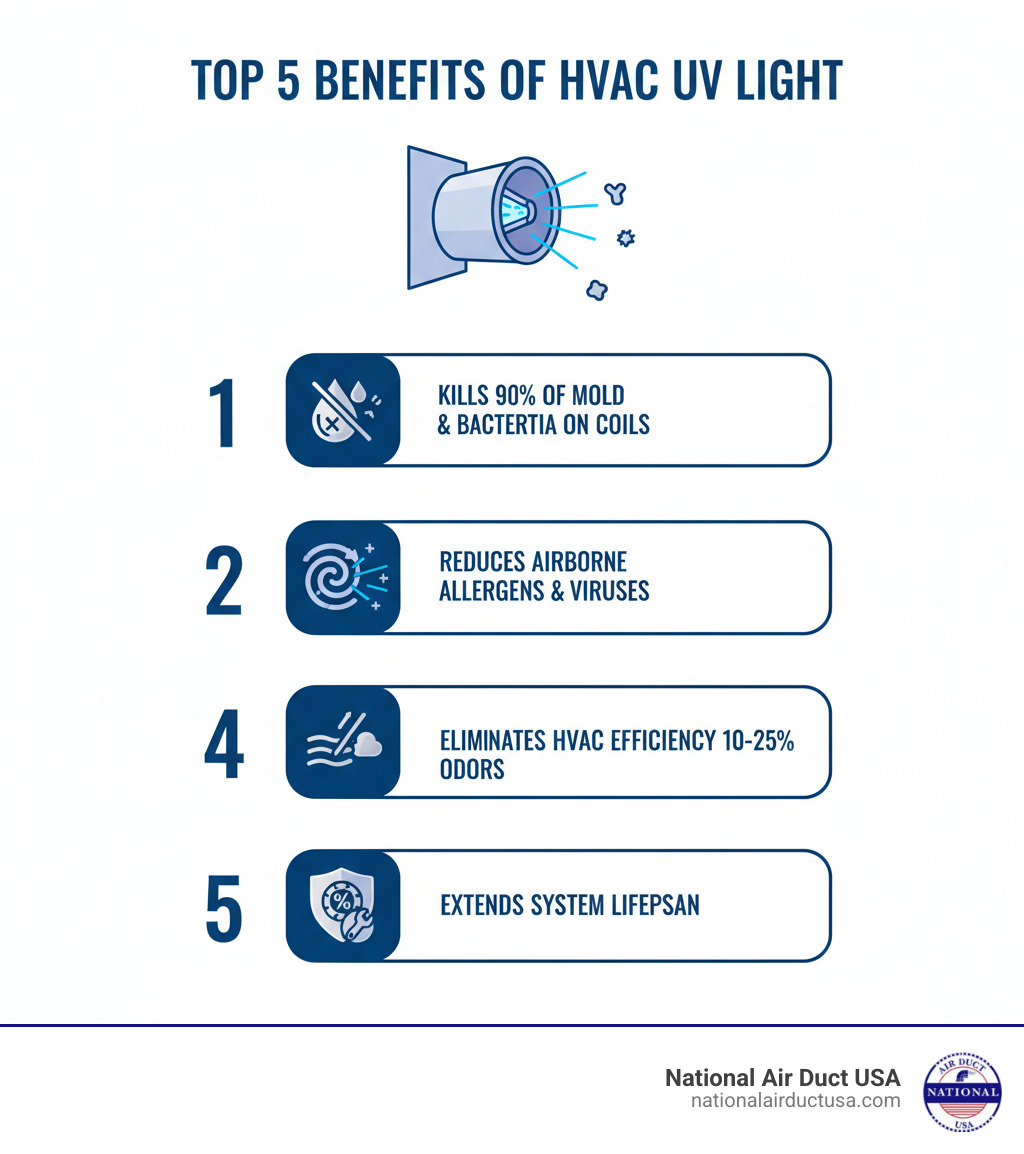 TOP 5 BENEFITS OF HVAC UV LIGHT

1
KILLS 90% OF MOLD & BACTERTIA ON COILS

2
REDUCES AIRBORNE ALLERGENS & VIRUSES

4
ELIMINATES HVAC EFFICIENCY 10-25% ODORS

5
EXTENDS SYSTEM LIFEPSAN

National Air Duct USA
nationalairductusa.com

AIR DUCT
NATIONAL
USA