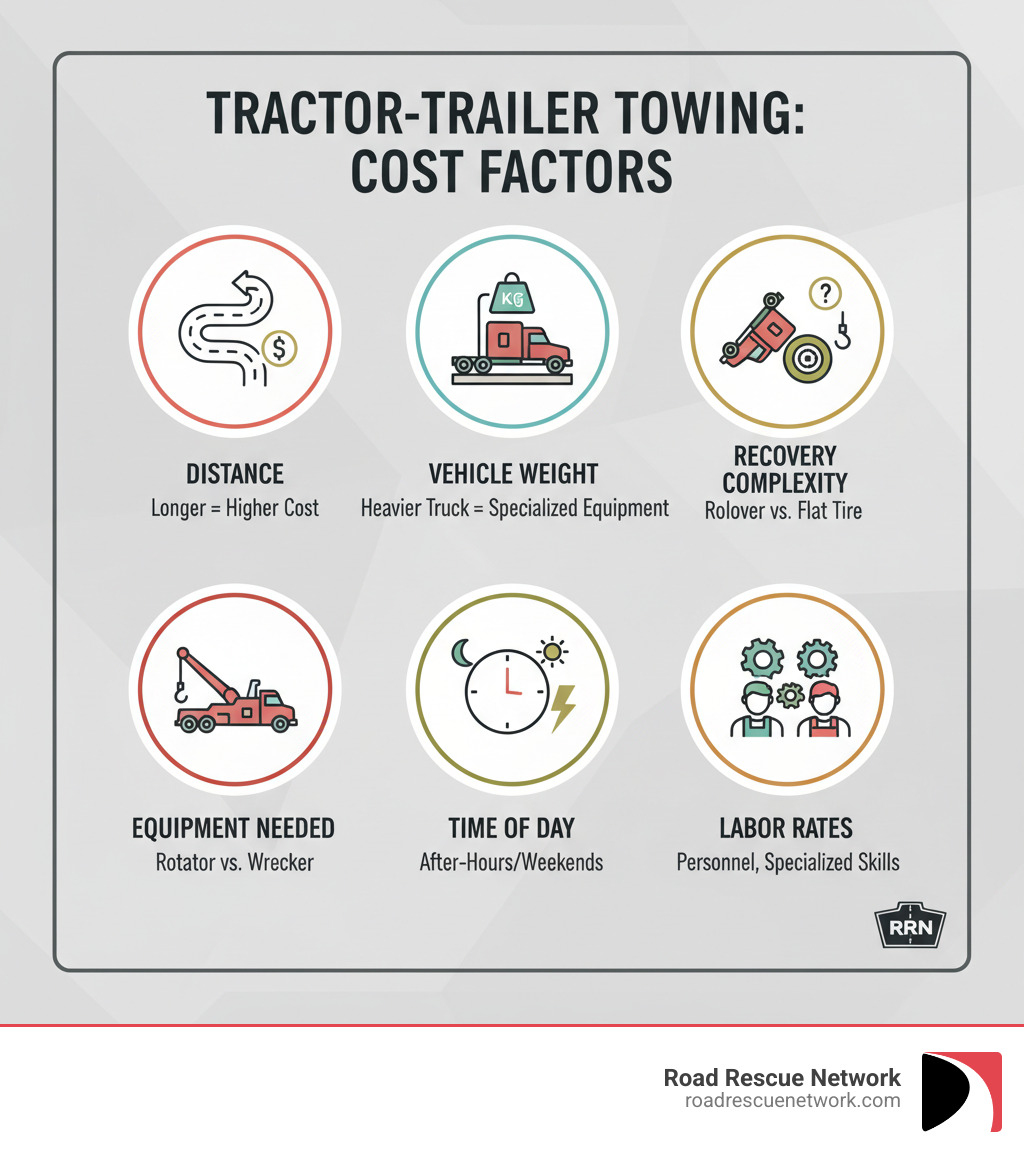 TRACTOR-TRAILER TOWING: COST FACTORS

$

DISTANCE
Longer = Higher Cost

KG

VEHICLE WEIGHT
Heavier Truck = Specialized Equipment

?

RECOVERY COMPLEXITY
Rolover vs. Flat Tire

EQUIPMENT NEEDED
Rotator vs. Wrecker

TIME OF DAY
After-Hours/Weekends

LABOR RATES
Personnel, Specialized Skills

RRN

Road Rescue Network
roadrescuenetwork.com