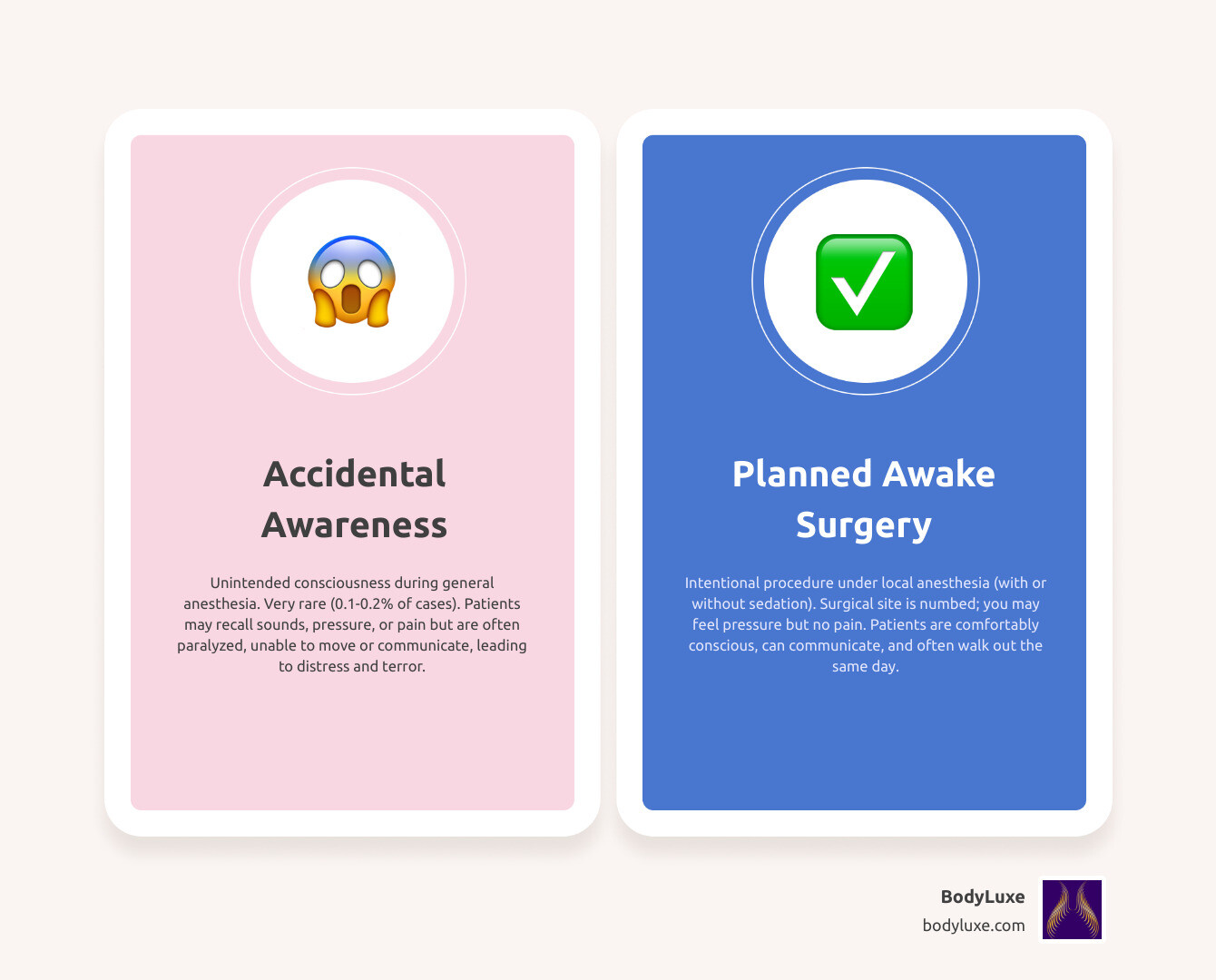 Accidental Awareness

Unintended consciousness during general anesthesia. Very rare (0.1-0.2% of cases). Patients may recall sounds, pressure, or pain but are often paralyzed, unable to move or communicate, leading to distress and terror.

Planned Awake Surgery

Intentional procedure under local anesthesia (with or without sedation). Surgical site is numbed; you may feel pressure but no pain. Patients are comfortably conscious, can communicate, and often walk out the same day.

BodyLuxe
bodyluxe.com