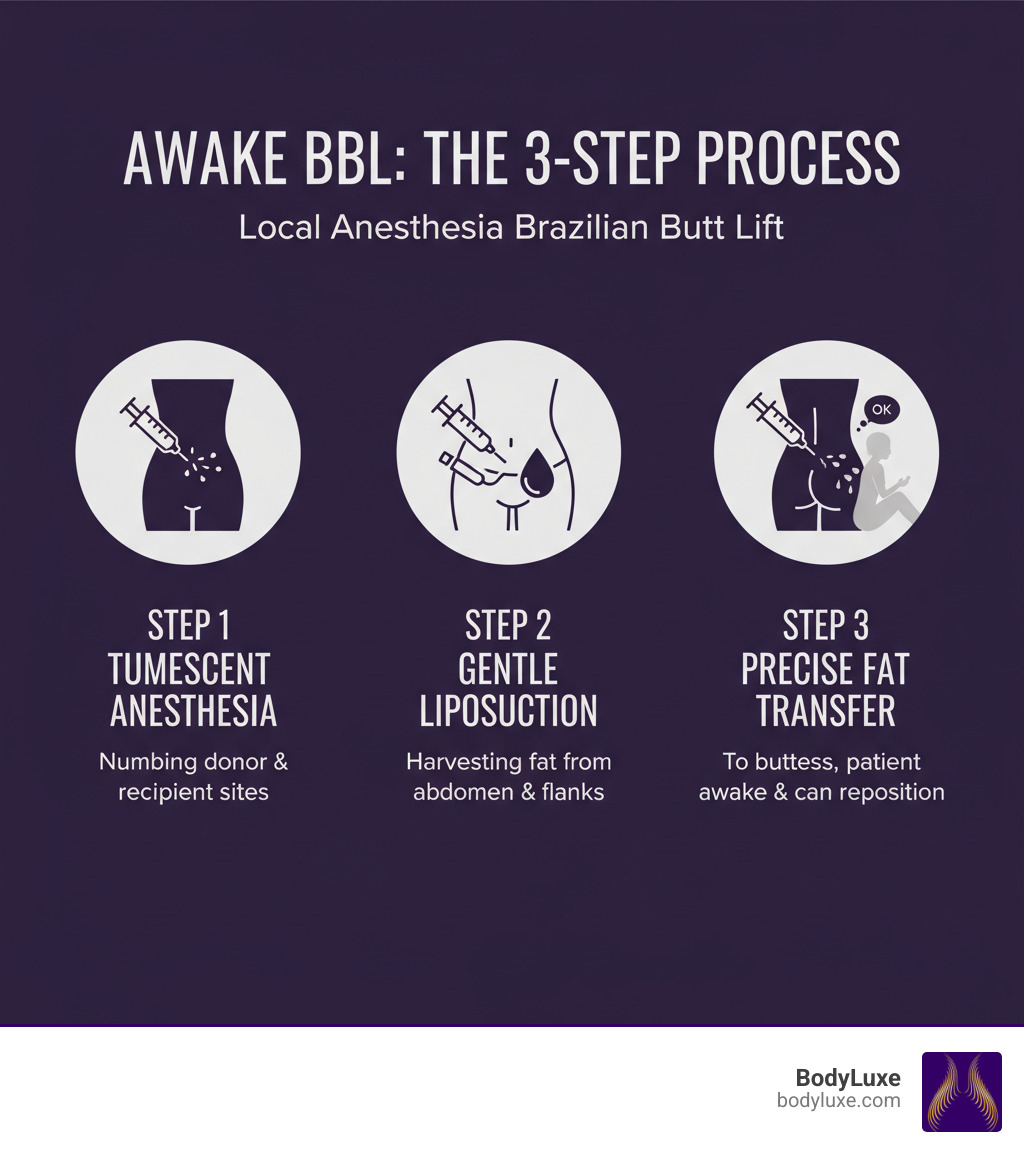 AWAKE BBL: THE 3-STEP PROCESS

Local Anesthesia Brazilian Butt Lift

OK

STEP 1
TUMESCENT ANESTHESIA

Numbing donor & recipient sites

STEP 2
GENTLE LIPOSUCTION

Harvesting fat from abdomen & flanks

STEP 3
PRECISE FAT TRANSFER

To buttess, patient awake & can reposition

BodyLuxe
bodyluxe.com