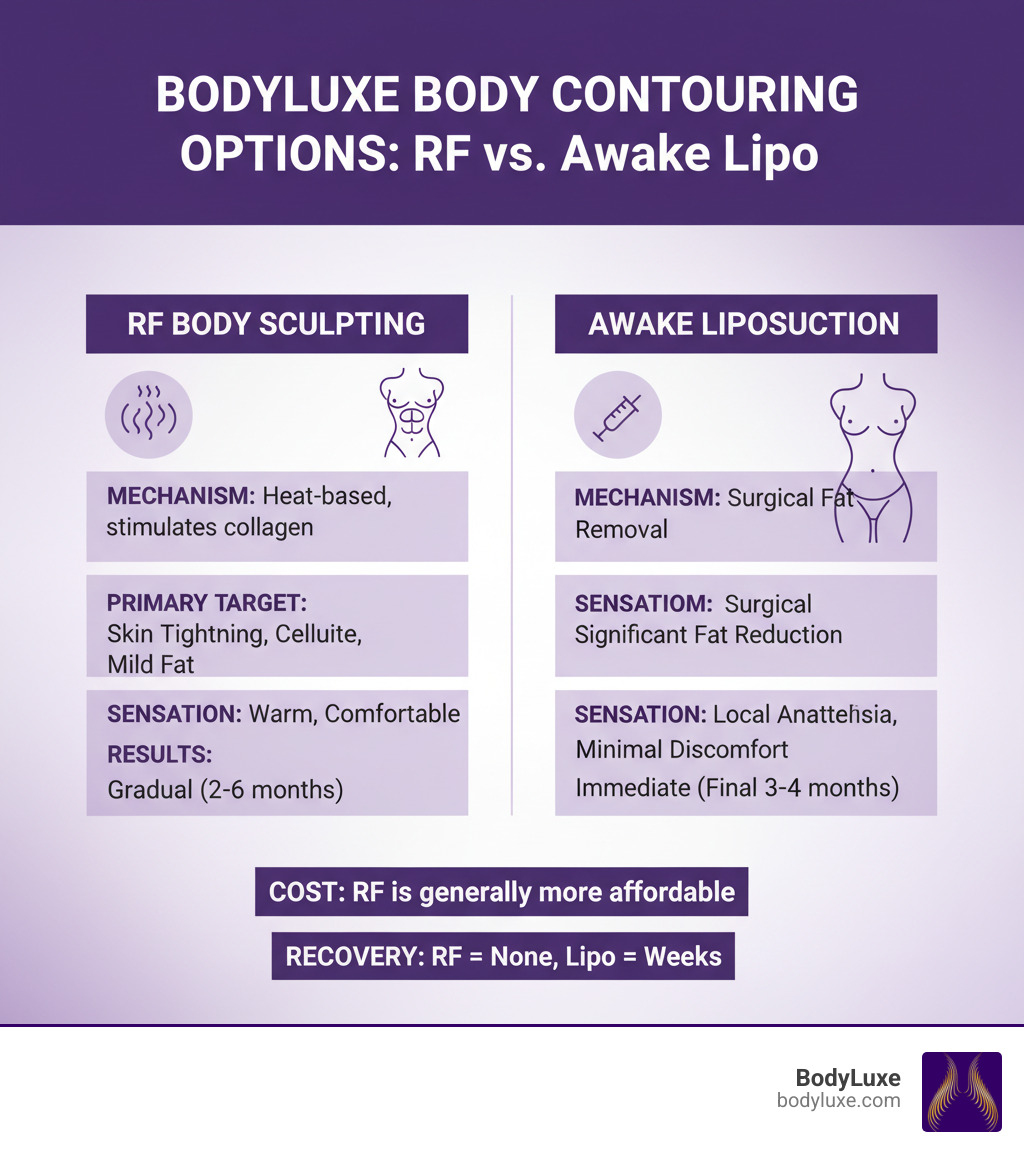 BODYLUXE BODY CONTOURING OPTIONS: RF vs. Awake Lipo

RF BODY SCULPTING

MECHANISM: Heat-based, stimulates collagen

PRIMARY TARGET: Skin Tightning, Celluite, Mild Fat

SENSATION: Warm, Comfortable

RESULTS: Gradual (2-6 months)

AWAKE LIPOSUCTION

MECHANISM: Surgical Fat Removal

SENSATIOM: Surgical Significant Fat Reduction

SENSATION: Local Anattehsia, Minimal Discomfort

Immediate (Final 3-4 months)

COST: RF is generally more affordable

RECOVERY: RF = None, Lipo = Weeks

BodyLuxe
bodyluxe.com