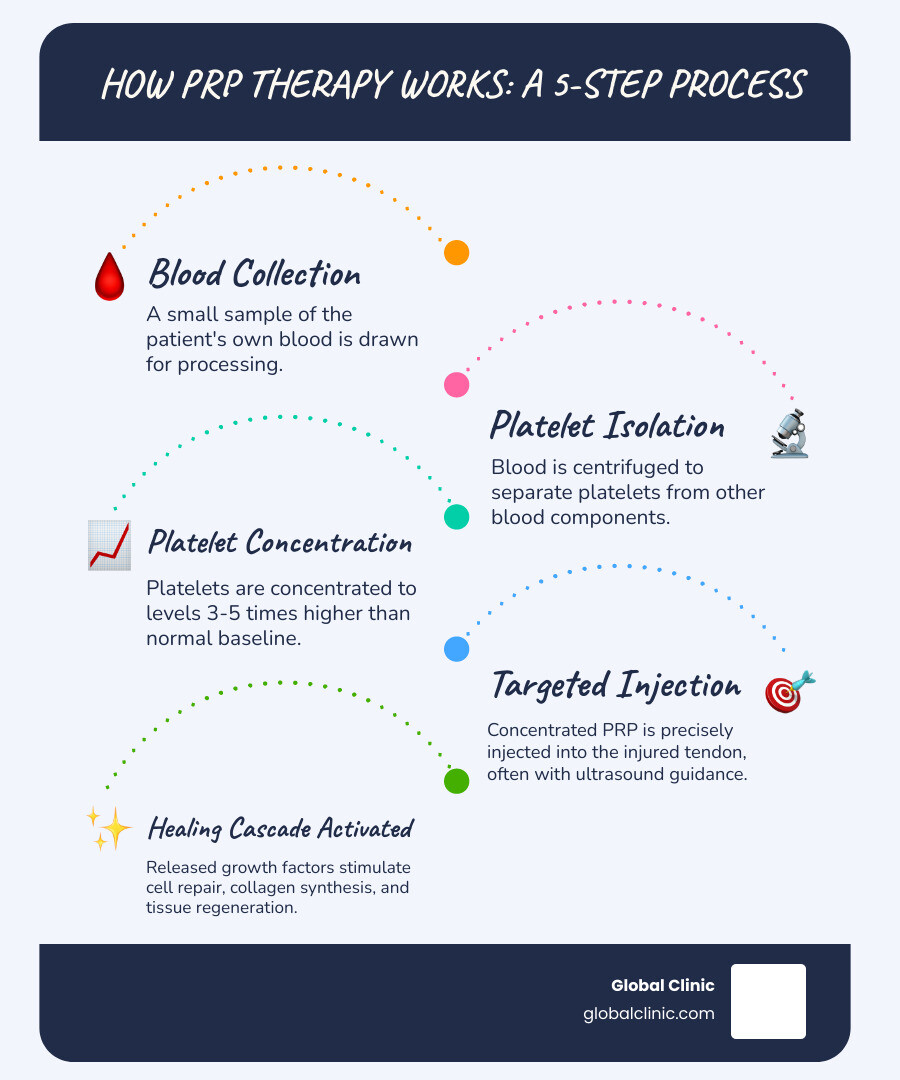 HOW PRP THERAPY WORKS: A 5-STEP PROCESS

Blood Collection

A small sample of the patient's own blood is drawn for processing.

Platelet Isolation

Blood is centrifuged to separate platelets from other blood components.

Platelet Concentration

Platelets are concentrated to levels 3-5 times higher than normal baseline.

Targeted Injection

Concentrated PRP is precisely injected into the injured tendon, often with ultrasound guidance.

Healing Cascade Activated

Released growth factors stimulate cell repair, collagen synthesis, and tissue regeneration.

Global Clinic
globalclinic.com