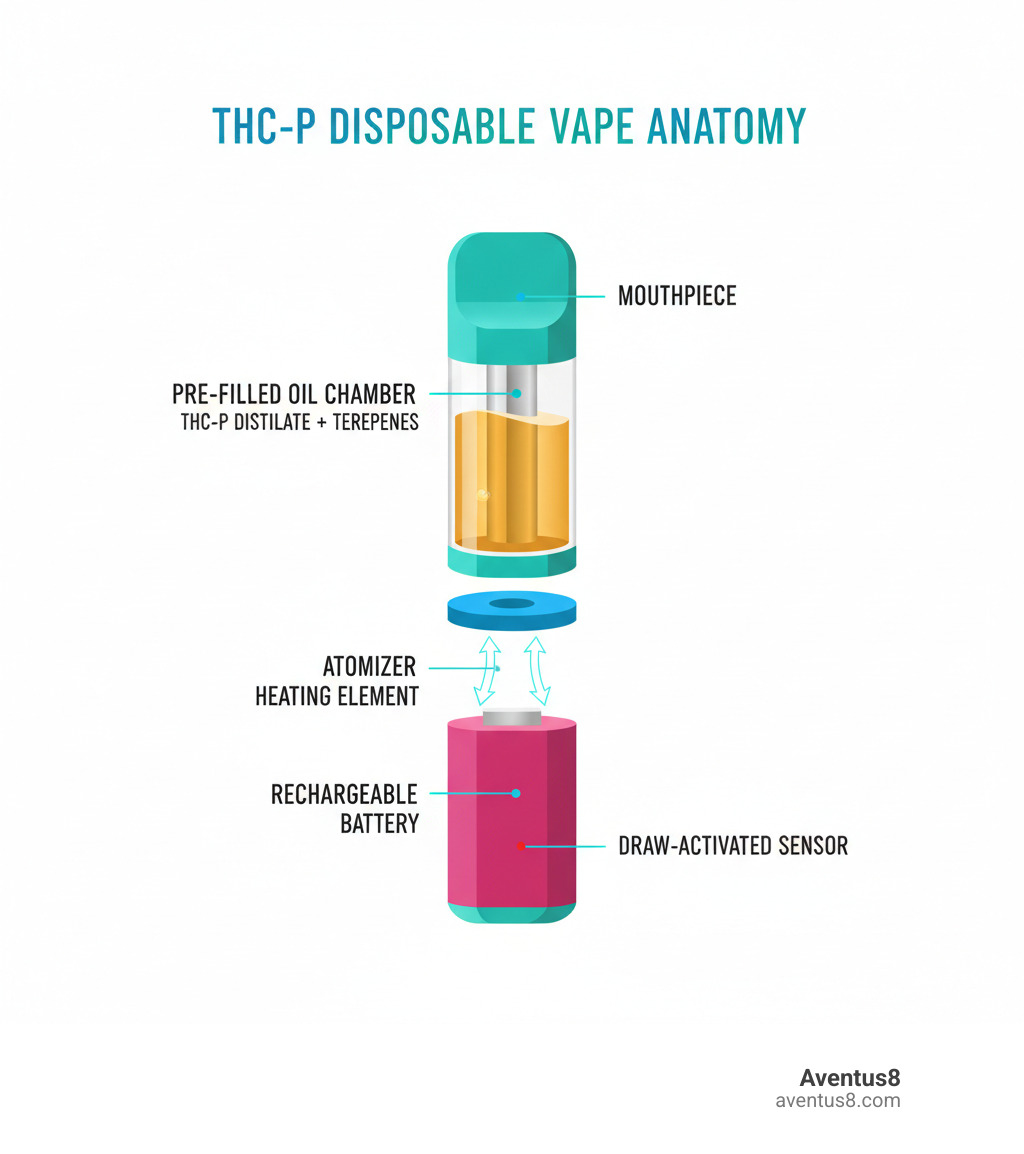 THC-P DISPOSABLE VAPE ANATOMY

MOUTHPIECE

PRE-FILLED OIL CHAMBER
THC-P DISTILATE + TEREPENES

ATOMIZER
HEATING ELEMENT

RECHARGEABLE
BATTERY

DRAW-ACTIVATED SENSOR

Aventus8
aventus8.com