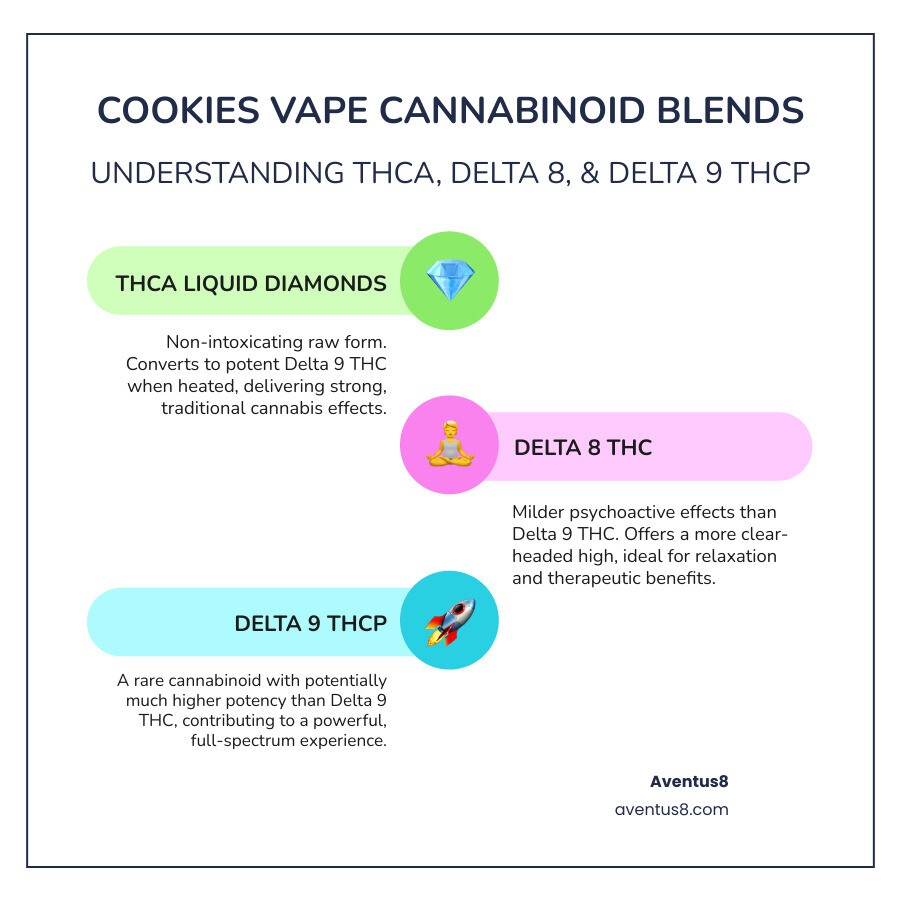 COOKIES VAPE CANNABINOID BLENDS

UNDERSTANDING THCA, DELTA 8, & DELTA 9 THCP

THCA LIQUID DIAMONDS

Non-intoxicating raw form. Converts to potent Delta 9 THC when heated, delivering strong, traditional cannabis effects.

DELTA 8 THC

Milder psychoactive effects than Delta 9 THC. Offers a more clear-headed high, ideal for relaxation and therapeutic benefits.

DELTA 9 THCP

A rare cannabinoid with potentially much higher potency than Delta 9 THC, contributing to a powerful, full-spectrum experience.

Aventus8

aventus8.com