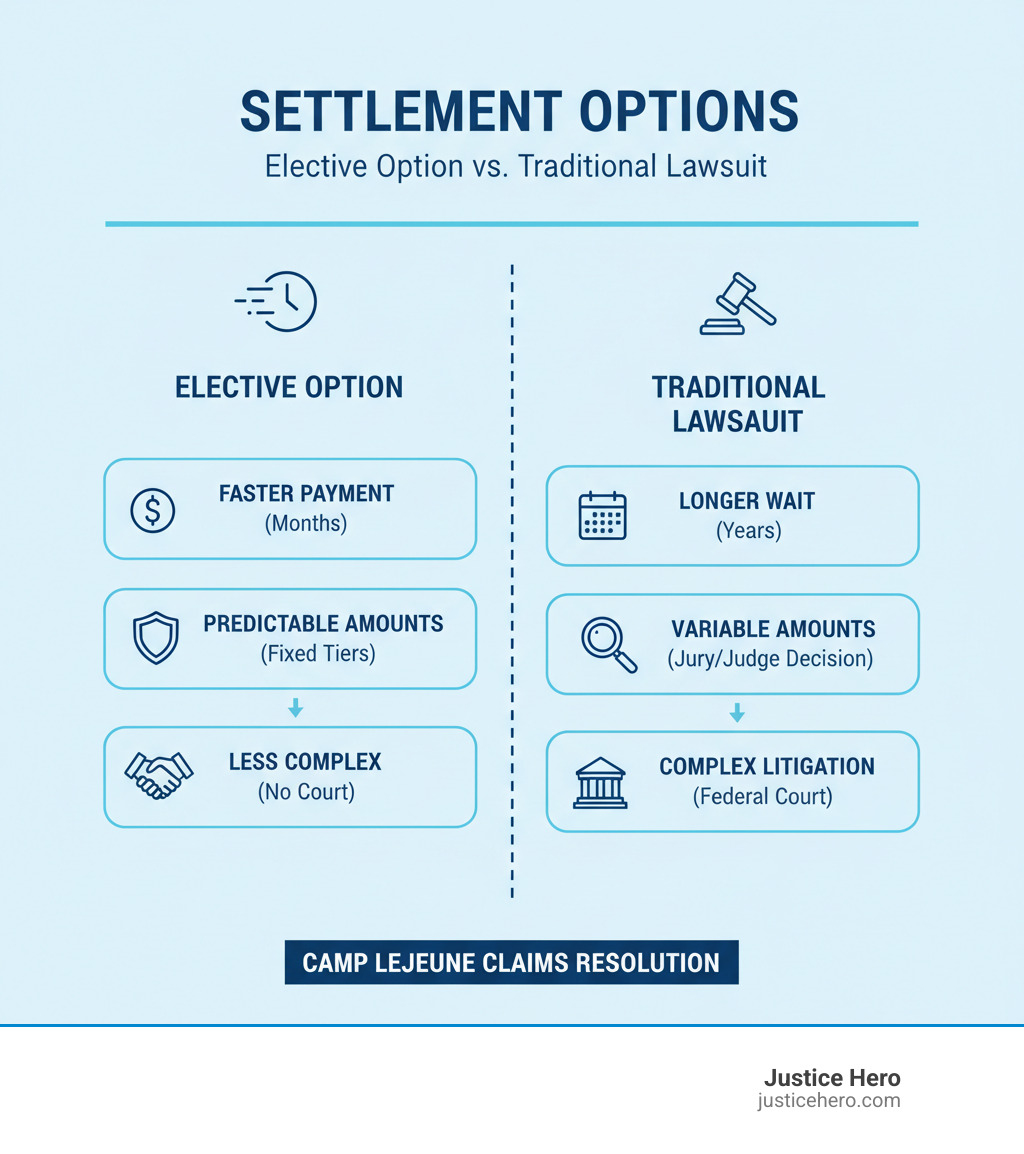 SETTLEMENT OPTIONS

Elective Option vs. Traditional Lawsuit

ELECTIVE OPTION

FASTER PAYMENT
(Months)

PREDICTABLE AMOUNTS
(Fixed Tiers)

LESS COMPLEX
(No Court)

TRADITIONAL LAWSUIT

LONGER WAIT
(Years)

VARIABLE AMOUNTS
(Jury/Judge Decision)

COMPLEX LITIGATION
(Federal Court)

CAMP LEJEUNE CLAIMS RESOLUTION

Justice Hero
justicehero.com